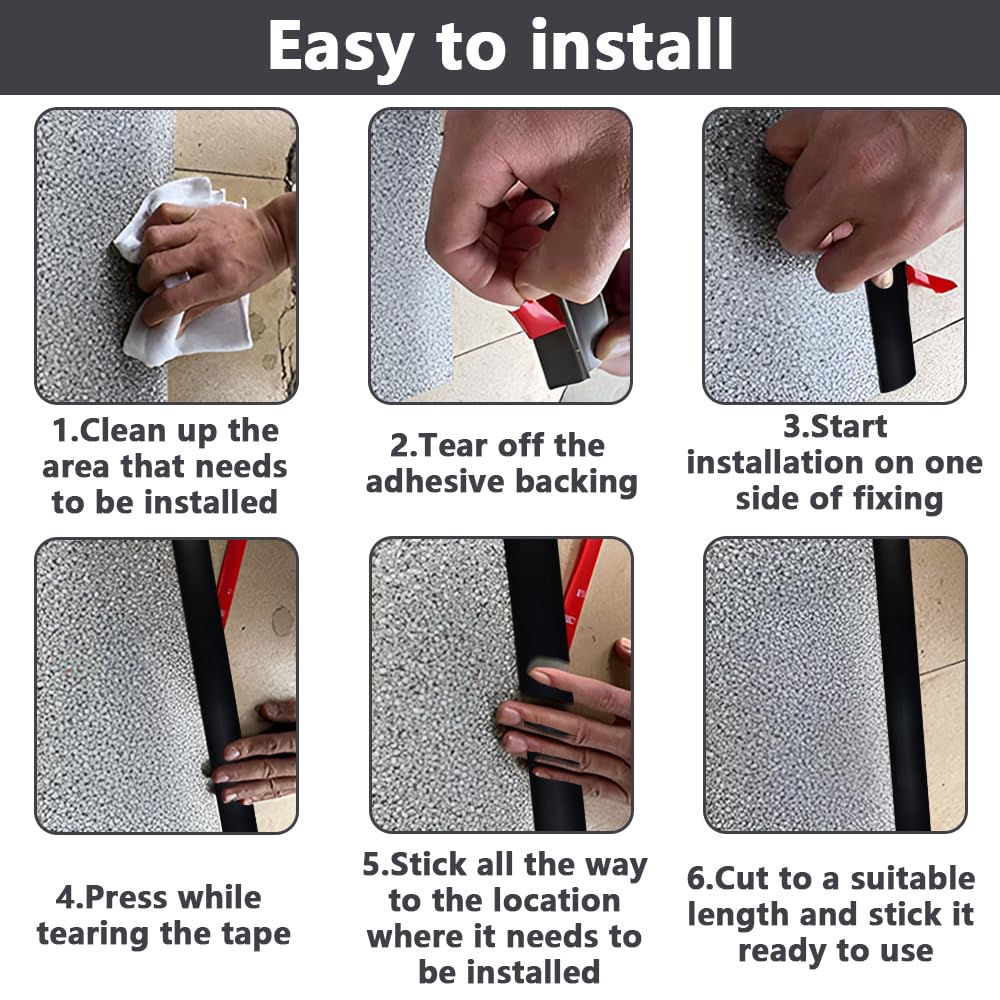 Easy to install

1.Clean up the area that needs to be installed

2.Tear off the adhesive backing

3.Start installation on one side of fixing

4.Press while tearing the tape

5.Stick all the way to the location where it needs to be installed

6.Cut to a suitable length and stick it ready to use