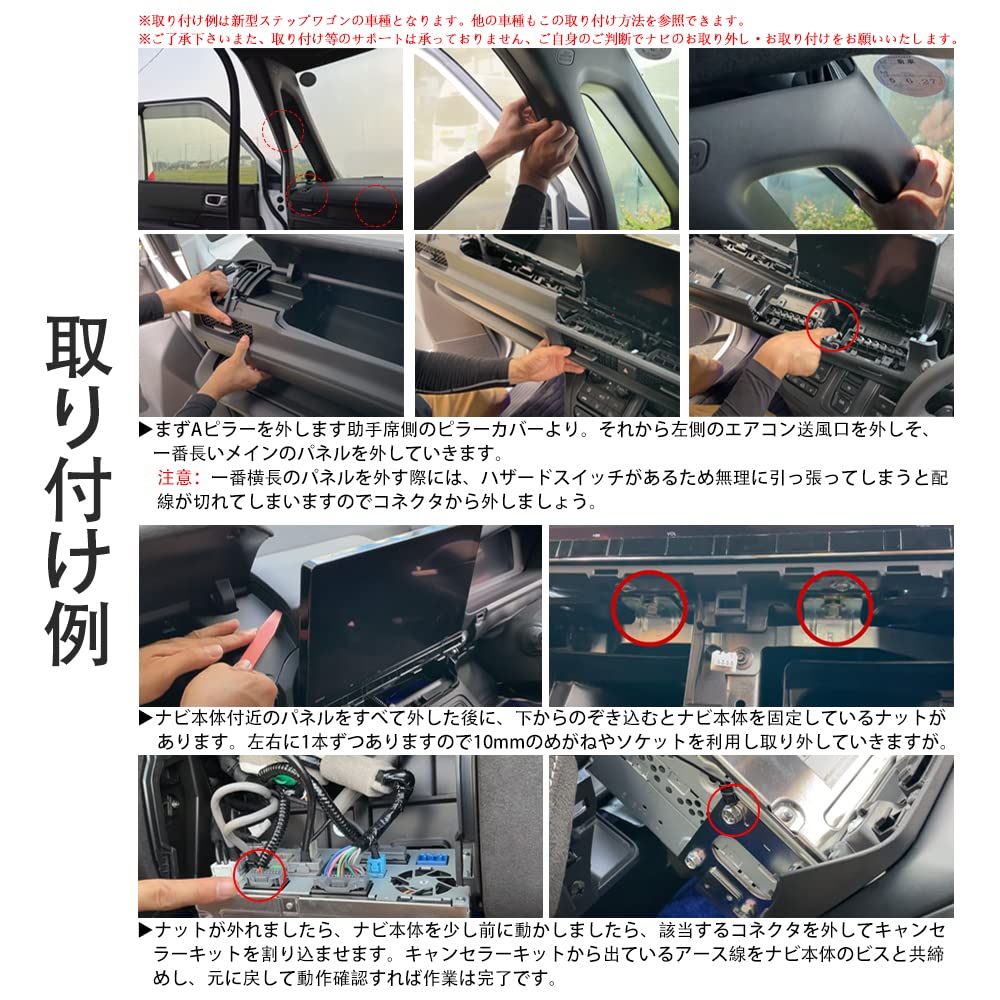 ※取り付け例は新型ステップワゴンの車種となります。他の車種もこの取り付け方法を参照できます。
※ご了承下さいまた、取り付け等のサポートは承っておりません、ご自身のご判断でナビのお取り外し・お取り付けをお願いいたします。

取り付け例

▶まずAピラーを外します助手席側のピラーカバーより。それから左側のエアコン送風口を外しそ、一番長いメインのパネルを外していきます。
注意：一番横長のパネルを外す際には、ハザードスイッチがあるため無理に引っ張ってしまうと配線が切れてしまいますのでコネクタから外しましょう。

▶ナビ本体付近のパネルをすべて外した後に、下からのぞき込むとナビ本体を固定しているナットがあります。左右に1本ずつありますので10mmのめがねやソケットを利用し取り外していきますが。

▶ナットが外れましたら、ナビ本体を少し前に動かしましたら、該当するコネクタを外してキャンセラーキットを割り込ませます。キャンセラーキットから出ているアース線をナビ本体のビスと共締めし、元に戻して動作確認すれば作業は完了です。