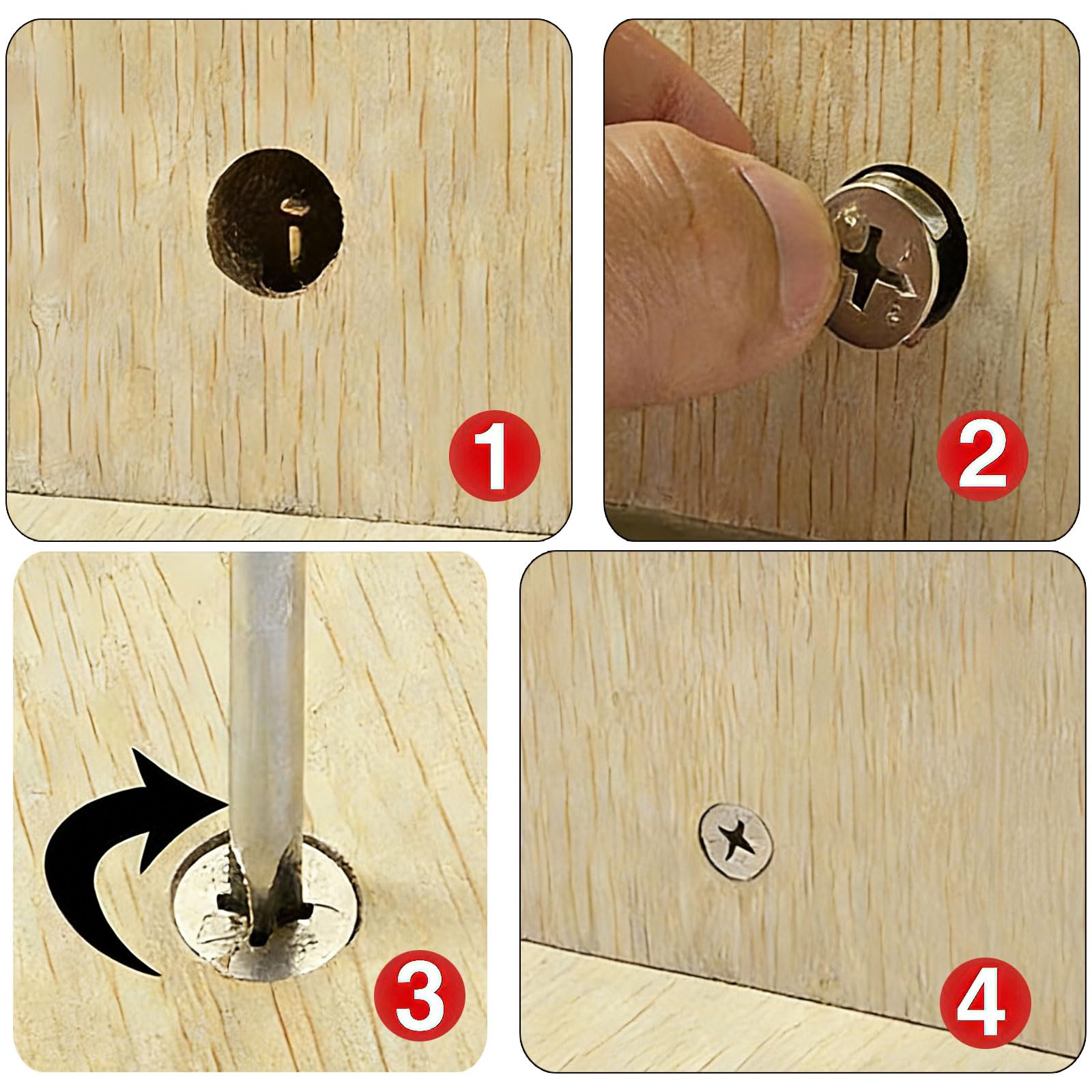 1

2

3

4