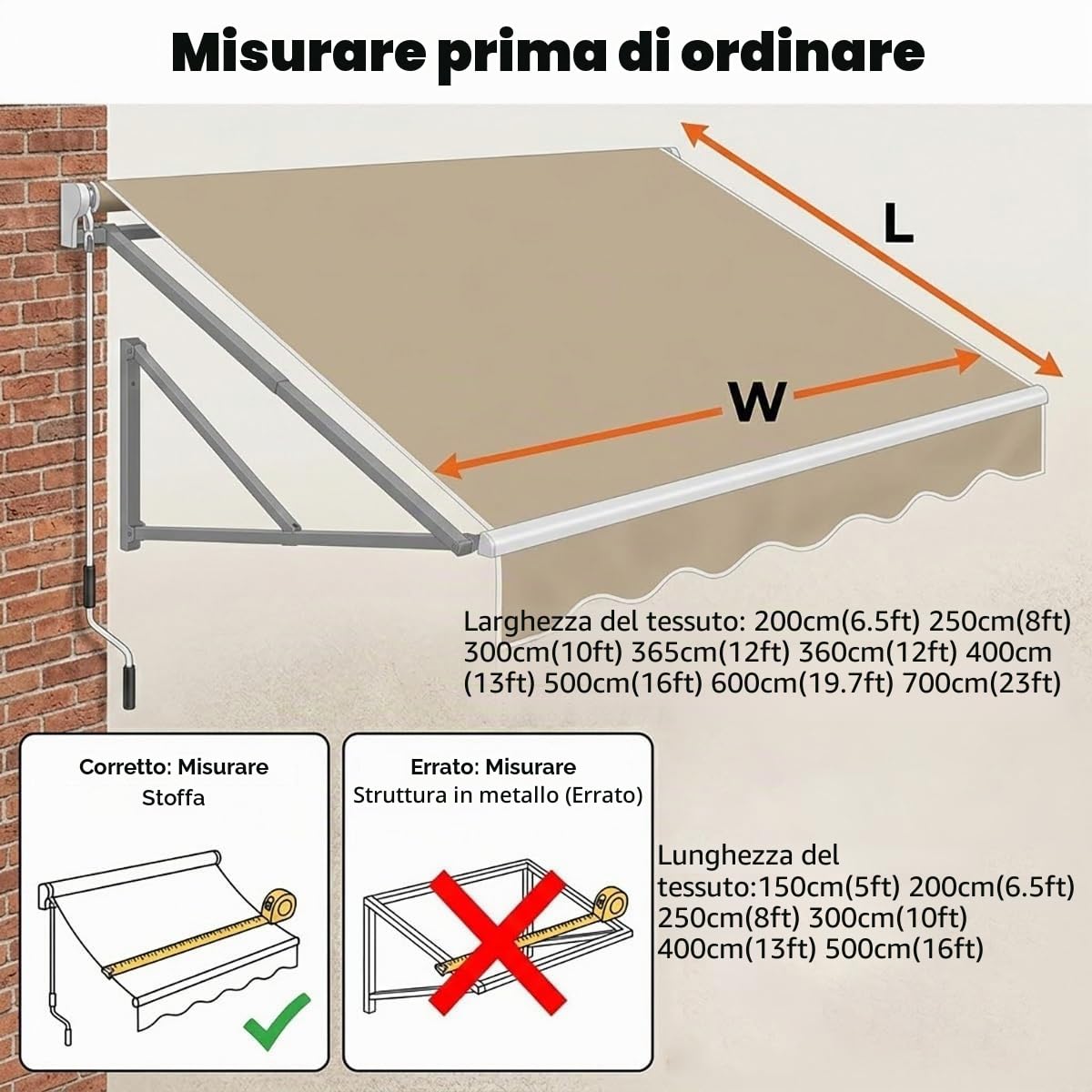 Misurare prima di ordinare

L

W

Larghezza del tessuto: 200cm(6.5ft) 250cm(8ft) 300cm(10ft) 365cm(12ft) 360cm(12ft) 400cm (13ft) 500cm(16ft) 600cm(19.7ft) 700cm(23ft)

Corretto: Misurare
Stoffa

Errato: Misurare
Struttura in metallo (Errato)

Lunghezza del tessuto:150cm(5ft) 200cm(6.5ft) 250cm(8ft) 300cm(10ft) 400cm(13ft) 500cm(16ft)