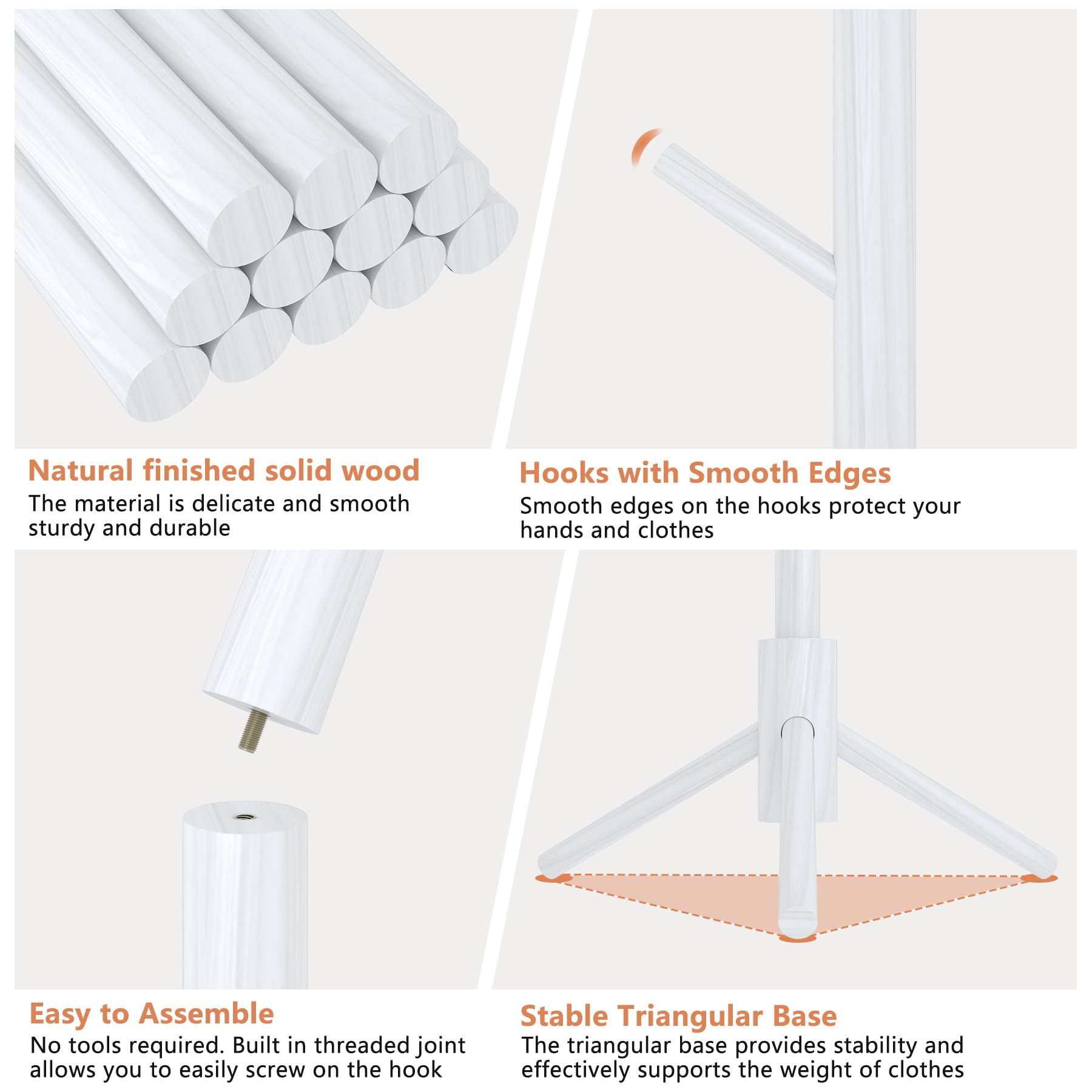 Natural finished solid wood
The material is delicate and smooth sturdy and durable

Hooks with Smooth Edges
Smooth edges on the hooks protect your hands and clothes

Easy to Assemble
No tools required. Built in threaded joint allows you to easily screw on the hook

Stable Triangular Base
The triangular base provides stability and effectively supports the weight of clothes