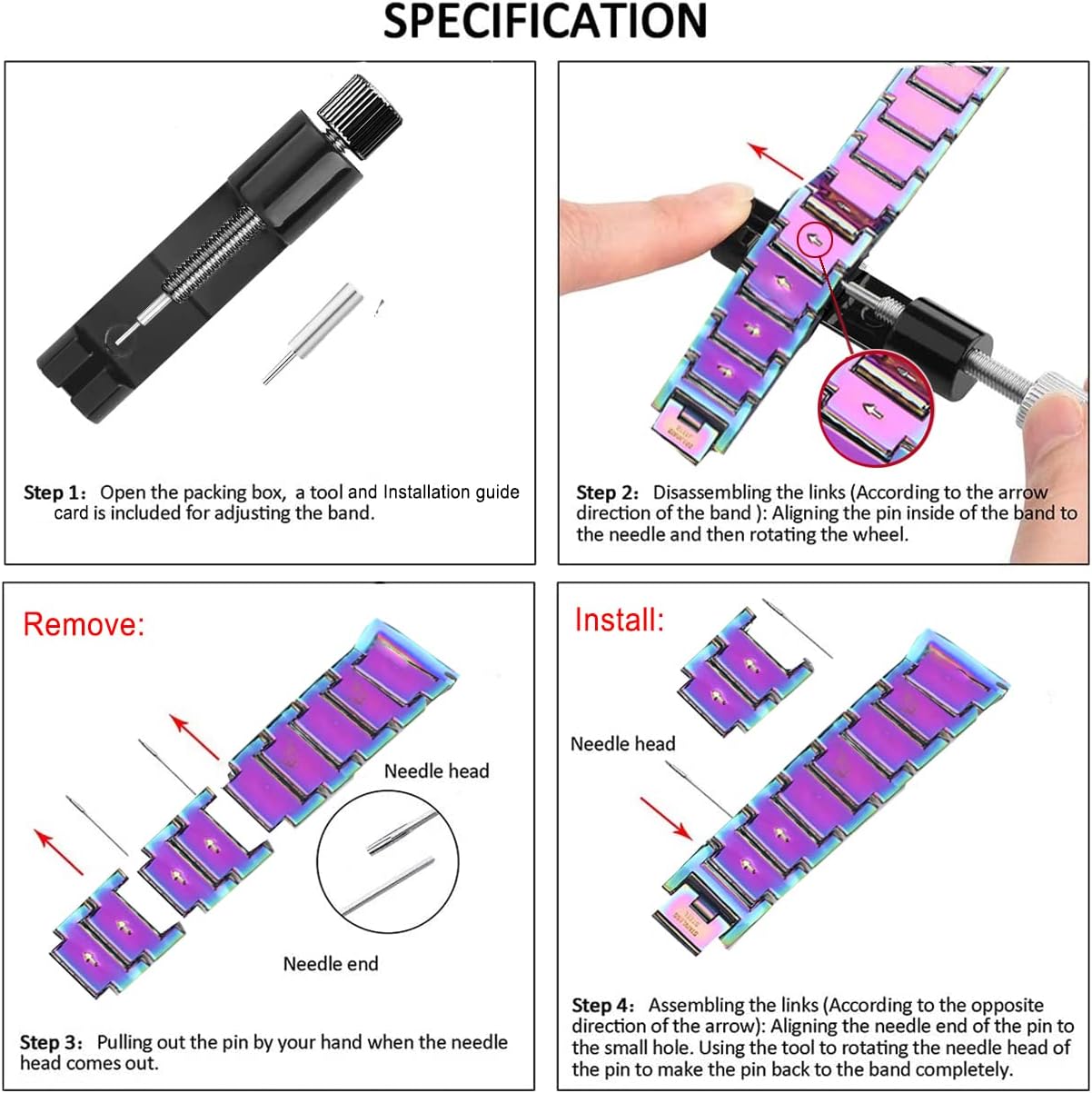 SPECIFICATION

Step 1: Open the packing box, a tool and Installation guide card is included for adjusting the band.

Step 2: Disassembling the links (According to the arrow direction of the band ): Aligning the pin inside of the band to the needle and then rotating the wheel.

Remove:

Needle head

Needle end

Step 3: Pulling out the pin by your hand when the needle head comes out.

Install:

Needle head

Step 4: Assembling the links (According to the opposite direction of the arrow): Aligning the needle end of the pin to the small hole. Using the tool to rotating the needle head of the pin to make the pin back to the band completely.