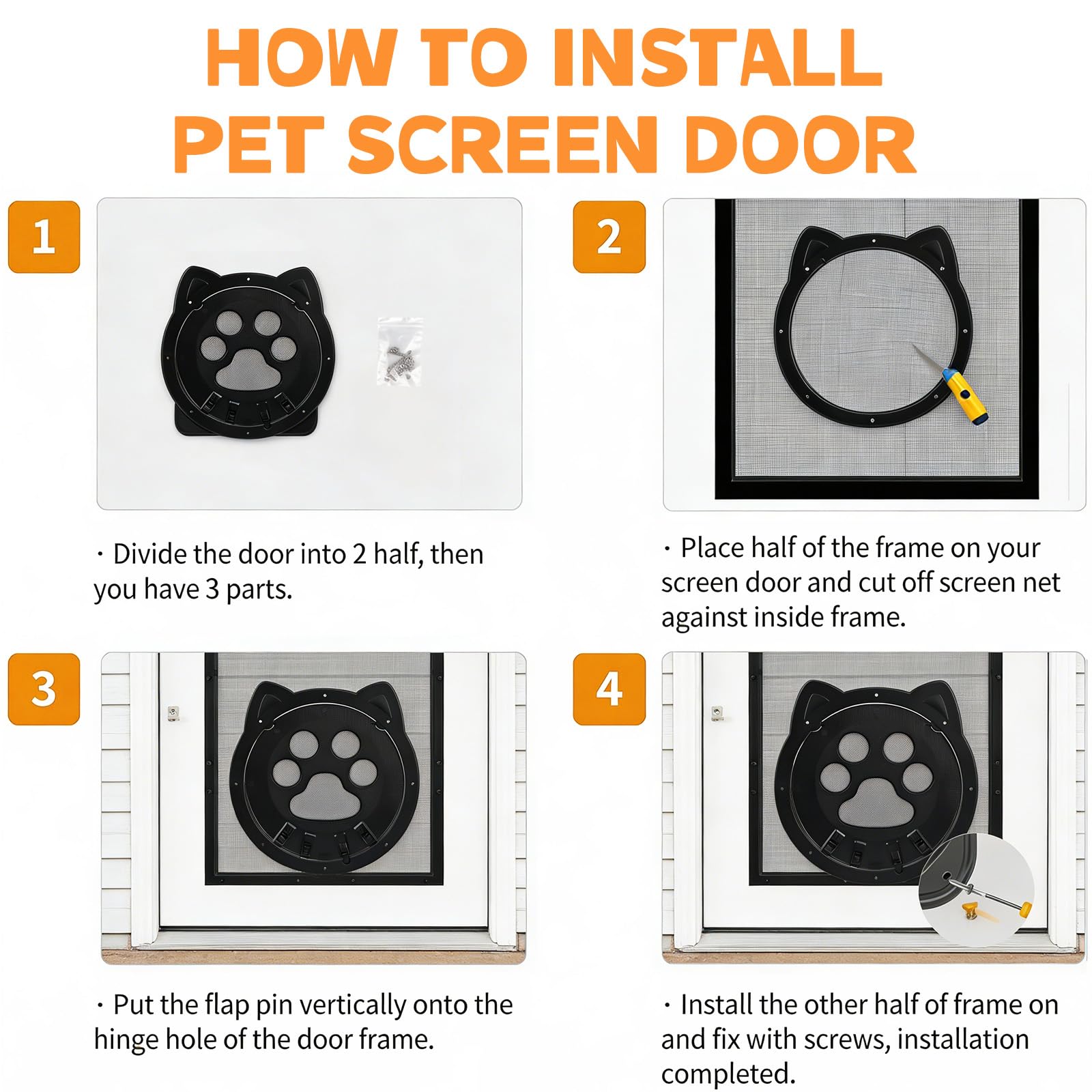 HOW TO INSTALL PET SCREEN DOOR

1

· Divide the door into 2 half, then you have 3 parts.

2

· Place half of the frame on your screen door and cut off screen net against inside frame.

3

· Put the flap pin vertically onto the hinge hole of the door frame.

4

· Install the other half of frame on and fix with screws, installation completed.