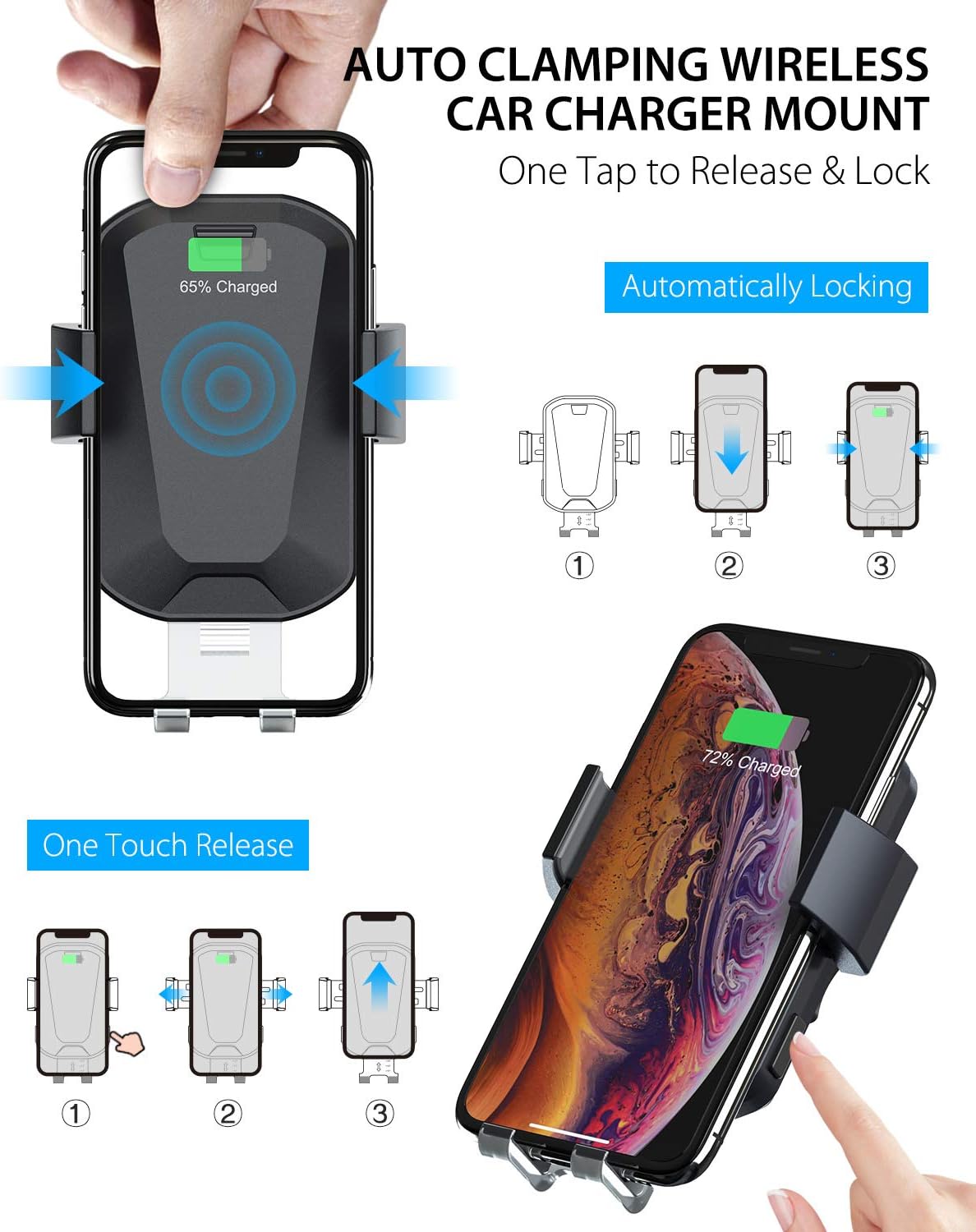 AUTO CLAMPING WIRELESS CAR CHARGER MOUNT
One Tap to Release & Lock

65% Charged

Automatically Locking

①
②
③

72% Charged

One Touch Release

①
②
③