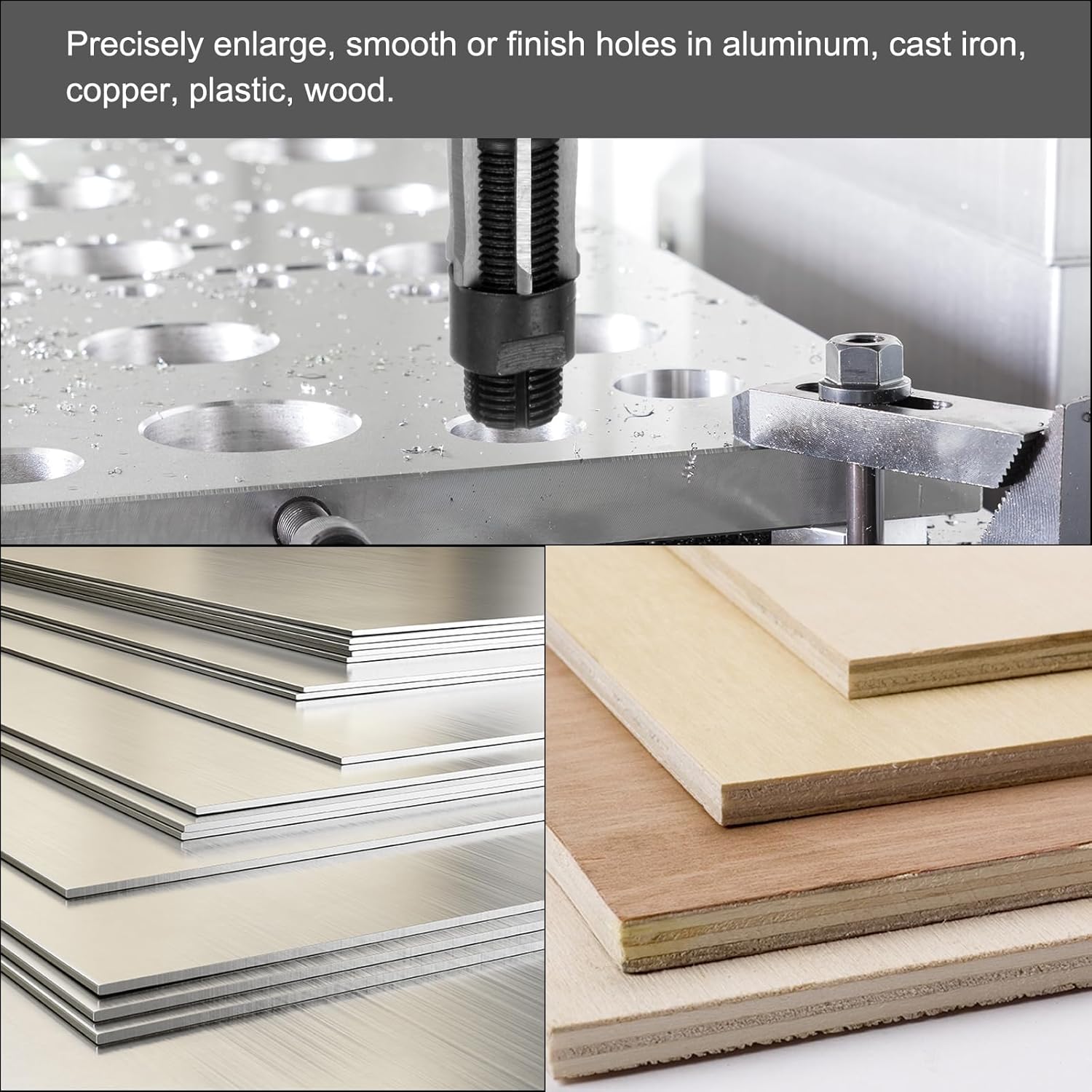 Precisely enlarge, smooth or finish holes in aluminum, cast iron, copper, plastic, wood.