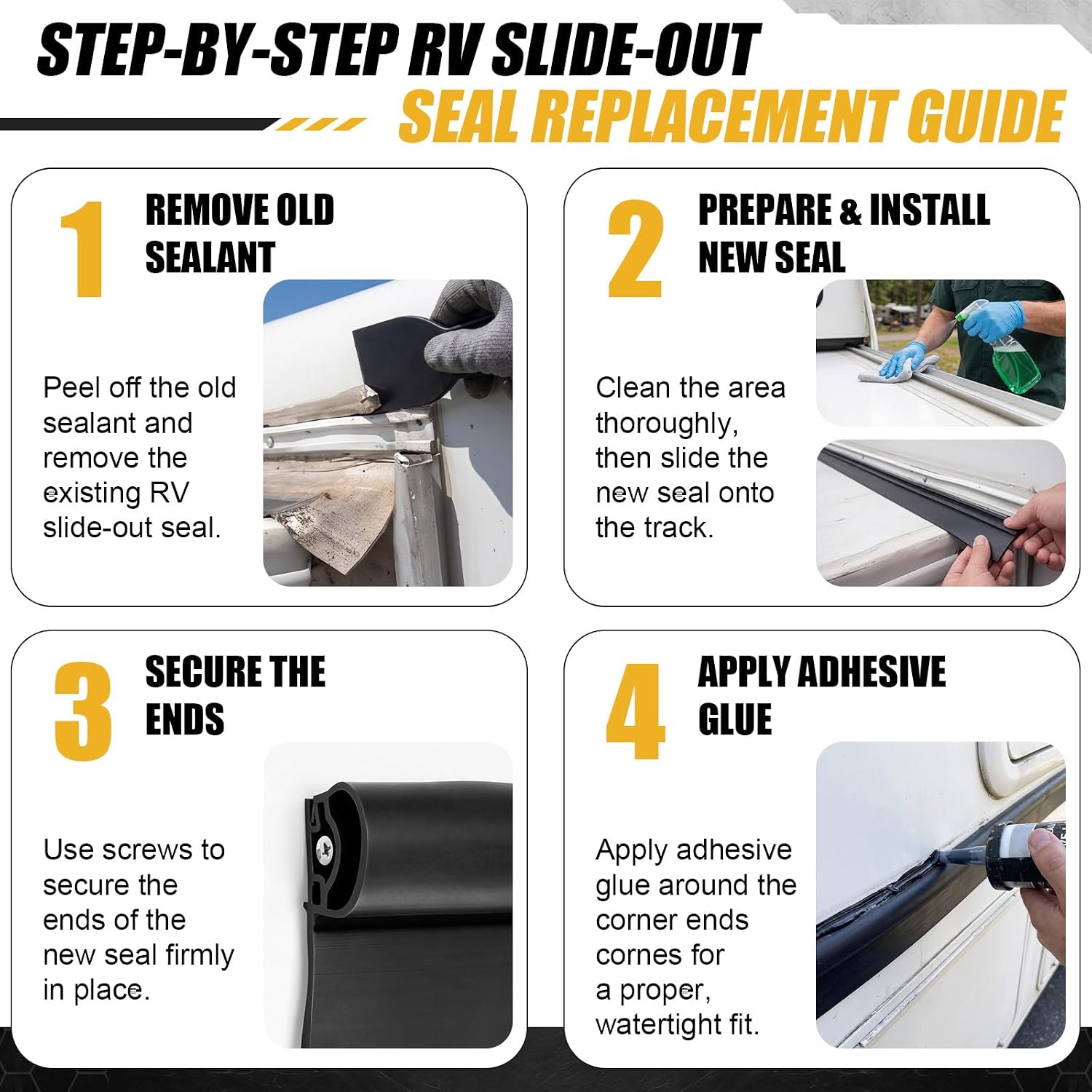 STEP-BY-STEP RV SLIDE-OUT
SEAL REPLACEMENT GUIDE

1
REMOVE OLD SEALANT

Peel off the old sealant and remove the existing RV slide-out seal.

2
PREPARE & INSTALL NEW SEAL

Clean the area thoroughly, then slide the new seal onto the track.

3
SECURE THE ENDS

Use screws to secure the ends of the new seal firmly in place.

4
APPLY ADHESIVE GLUE

Apply adhesive glue around the corner ends cornes for a proper, watertight fit.