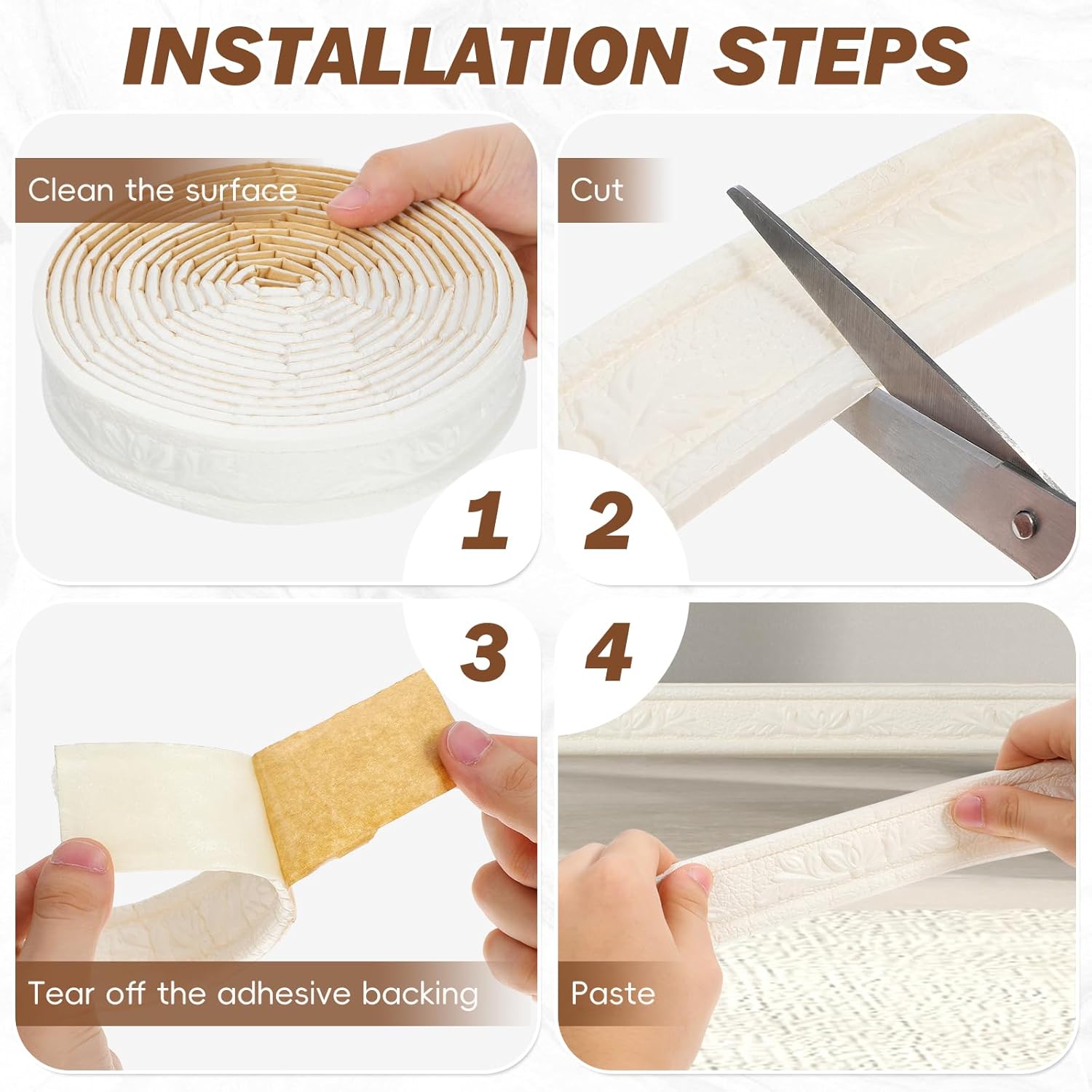 INSTALLATION STEPS

Clean the surface

1

Cut

2

3

Tear off the adhesive backing

4

Paste