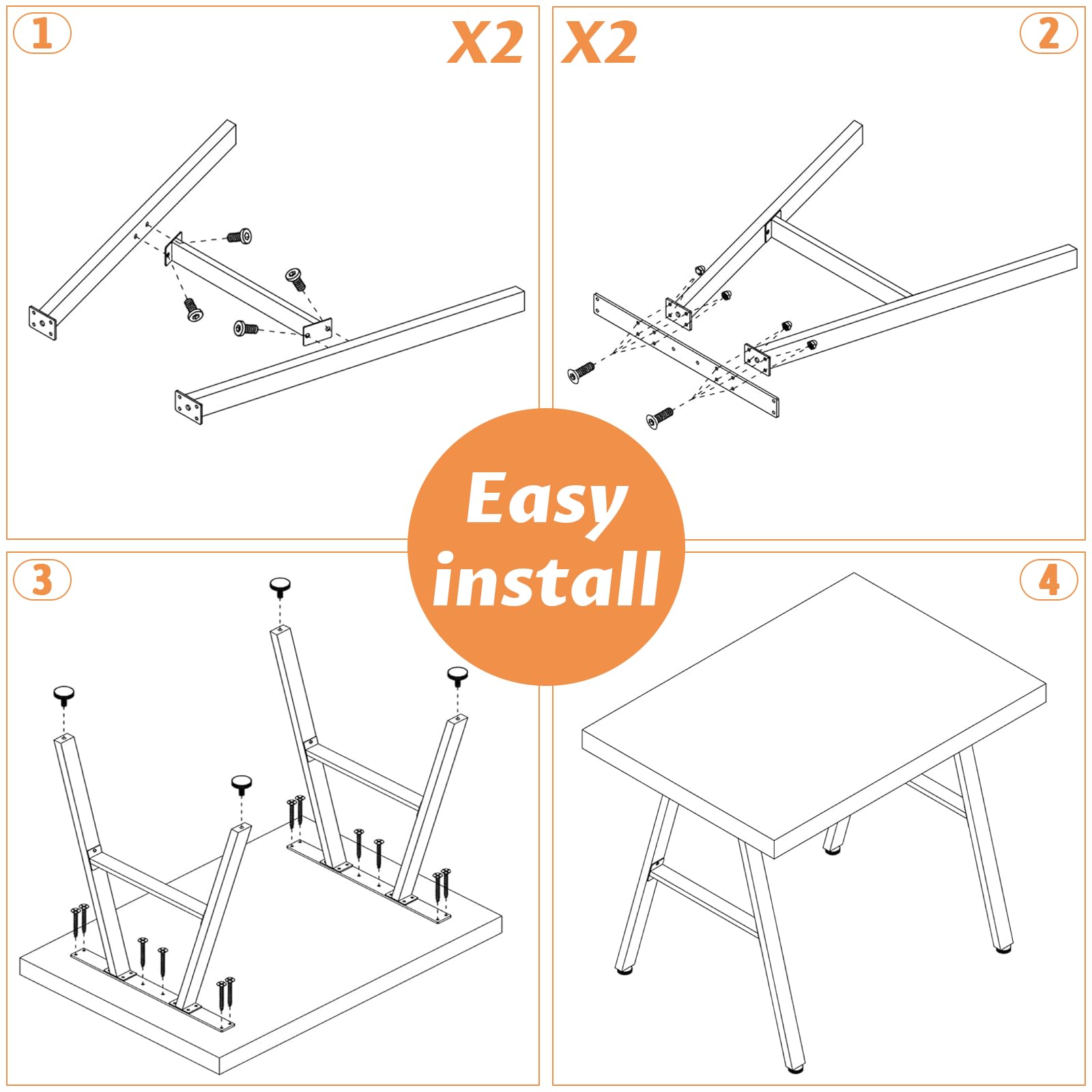 1

X2

X2

2

Easy install

3

4