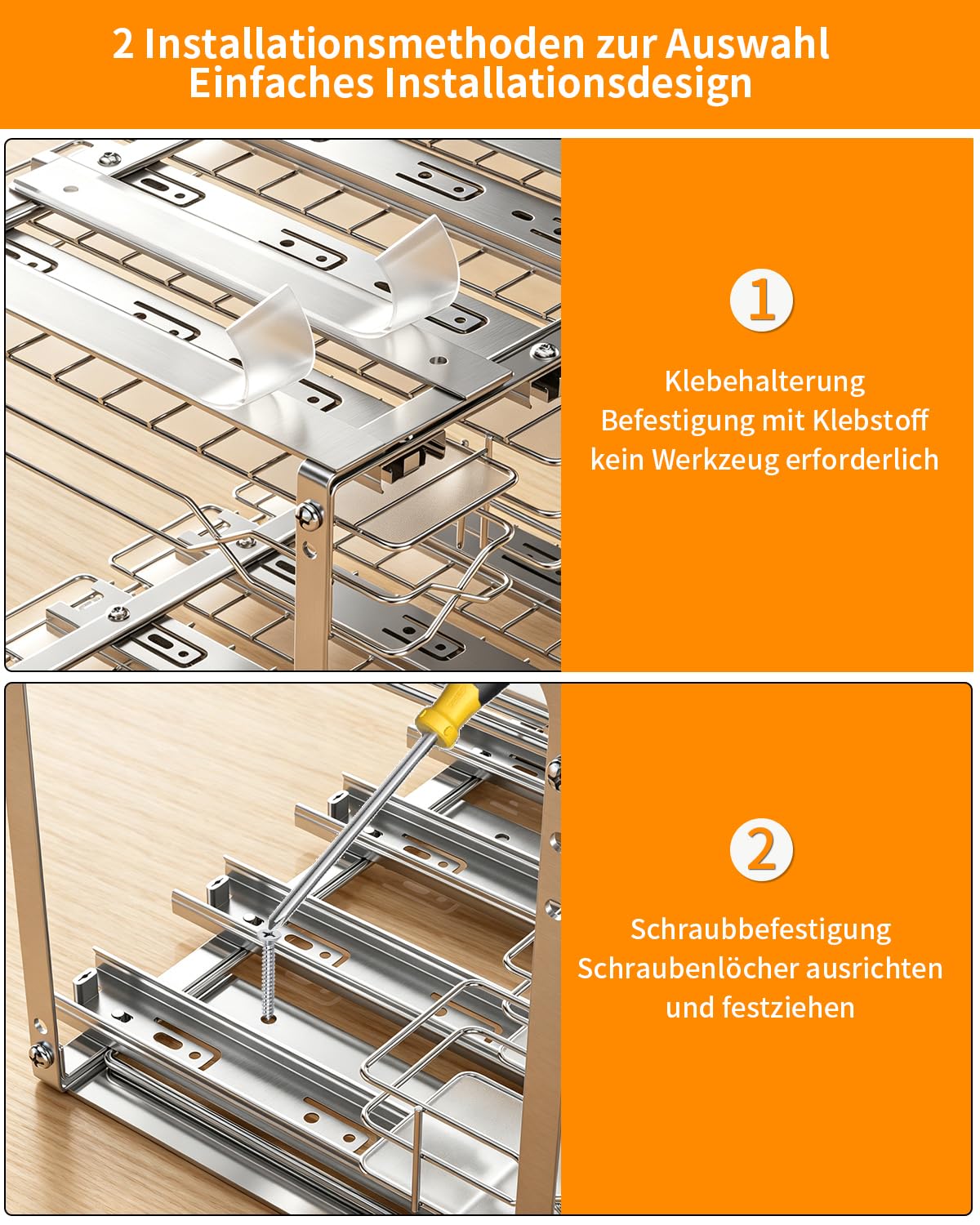 2 Installationsmethoden zur Auswahl
Einfaches Installationsdesign

1

Klebehalterung
Befestigung mit Klebstoff
kein Werkzeug erforderlich

2

Schraubbefestigung
Schraubenlöcher ausrichten
und festziehen