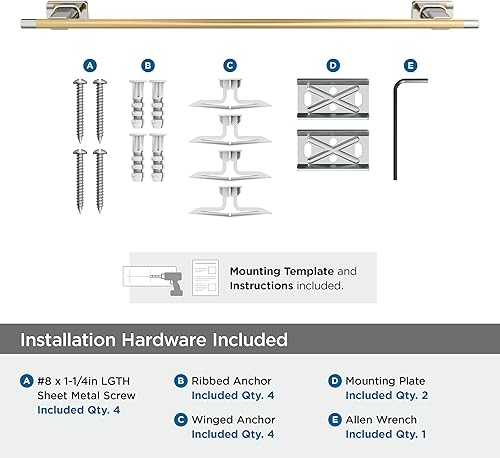 A B C D E

Mounting Template and Instructions included.

Installation Hardware Included

A #8 x 1-1/4in LGTH Sheet Metal Screw Included Qty. 4

B Ribbed Anchor Included Qty. 4

C Winged Anchor Included Qty. 4

D Mounting Plate Included Qty. 2

E Allen Wrench Included Qty. 1