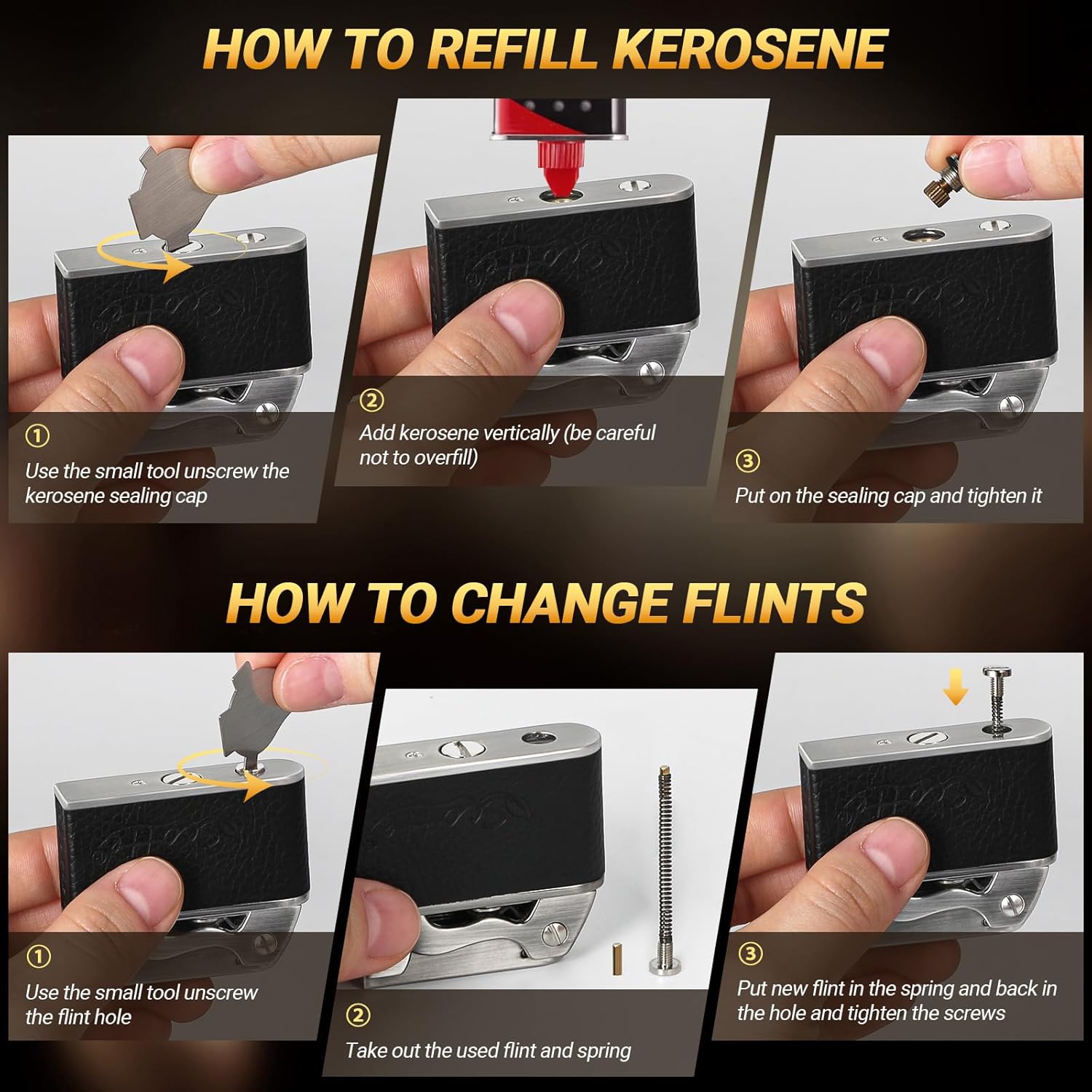 HOW TO REFILL KEROSENE

①
Use the small tool unscrew the kerosene sealing cap

②
Add kerosene vertically (be careful not to overfill)

③
Put on the sealing cap and tighten it

HOW TO CHANGE FLINTS

①
Use the small tool unscrew the flint hole

②
Take out the used flint and spring

③
Put new flint in the spring and back in the hole and tighten the screws