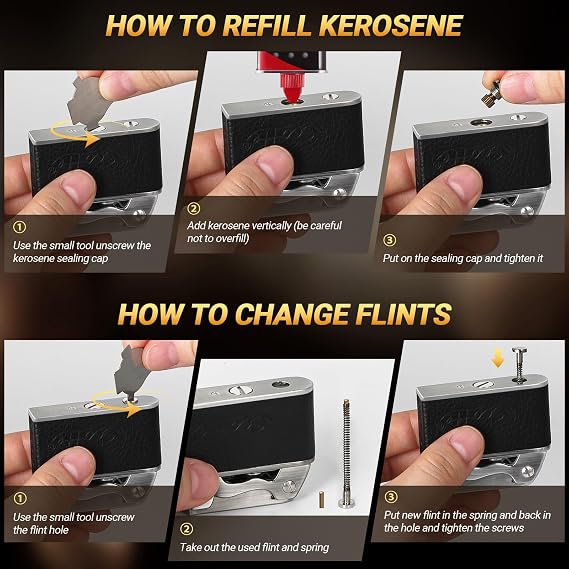 HOW TO REFILL KEROSENE

①
Use the small tool unscrew the kerosene sealing cap

②
Add kerosene vertically (be careful not to overfill)

③
Put on the sealing cap and tighten it

HOW TO CHANGE FLINTS

①
Use the small tool unscrew the flint hole

②
Take out the used flint and spring

③
Put new flint in the spring and back in the hole and tighten the screws