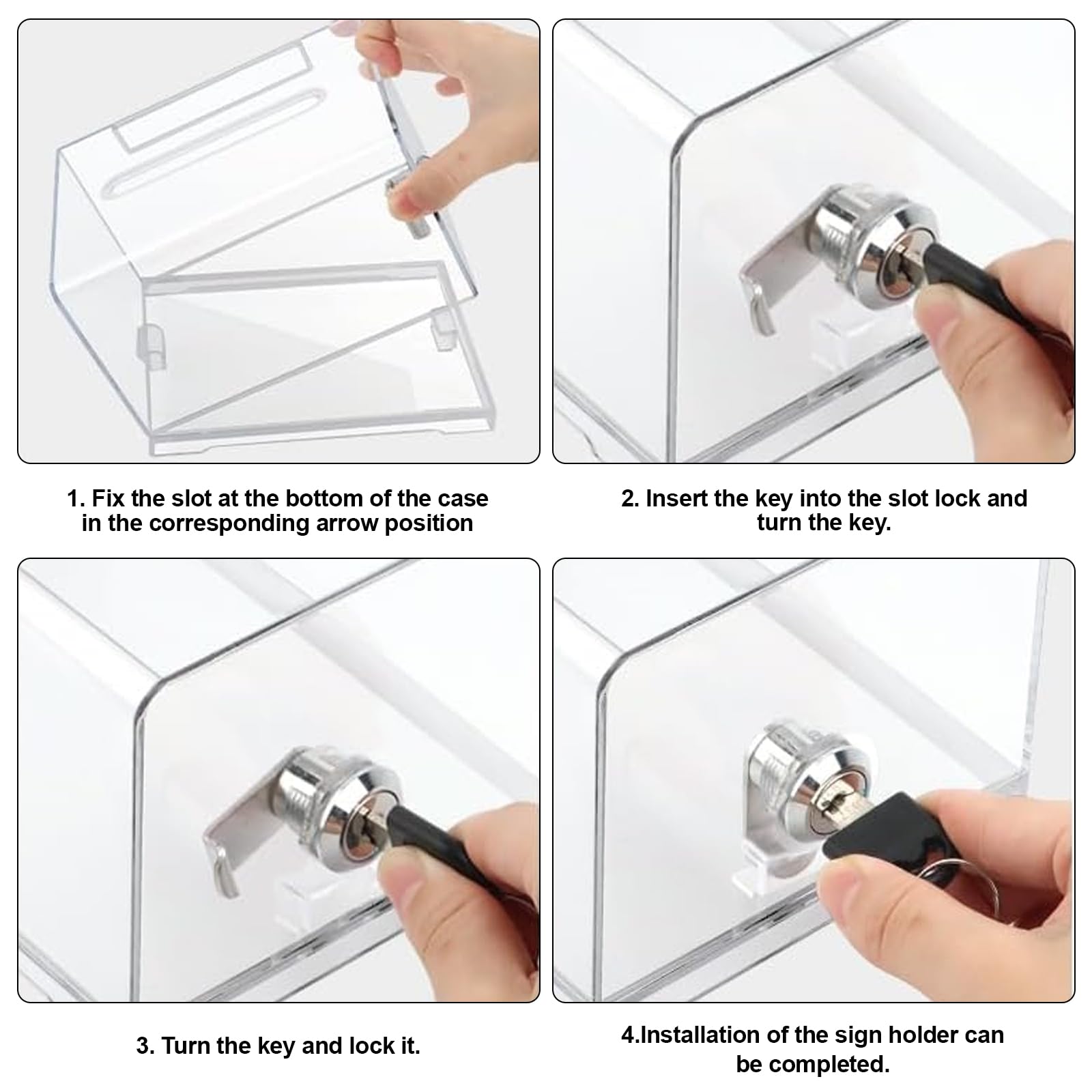 1. Fix the slot at the bottom of the case in the corresponding arrow position

2. Insert the key into the slot lock and turn the key.

3. Turn the key and lock it.

4.Installation of the sign holder can be completed.