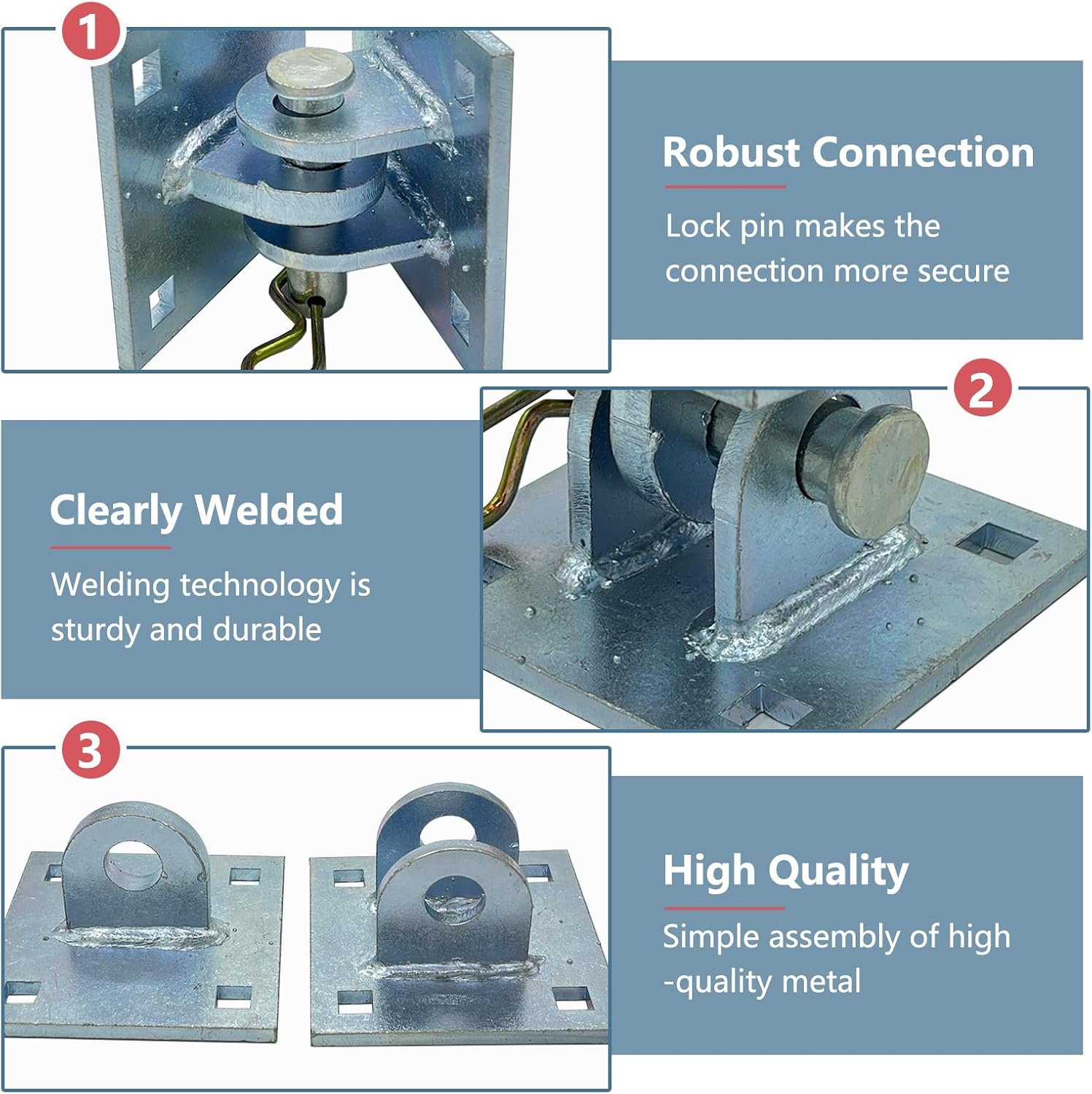 1

Robust Connection

Lock pin makes the connection more secure

2

Clearly Welded

Welding technology is sturdy and durable

3

High Quality

Simple assembly of high -quality metal