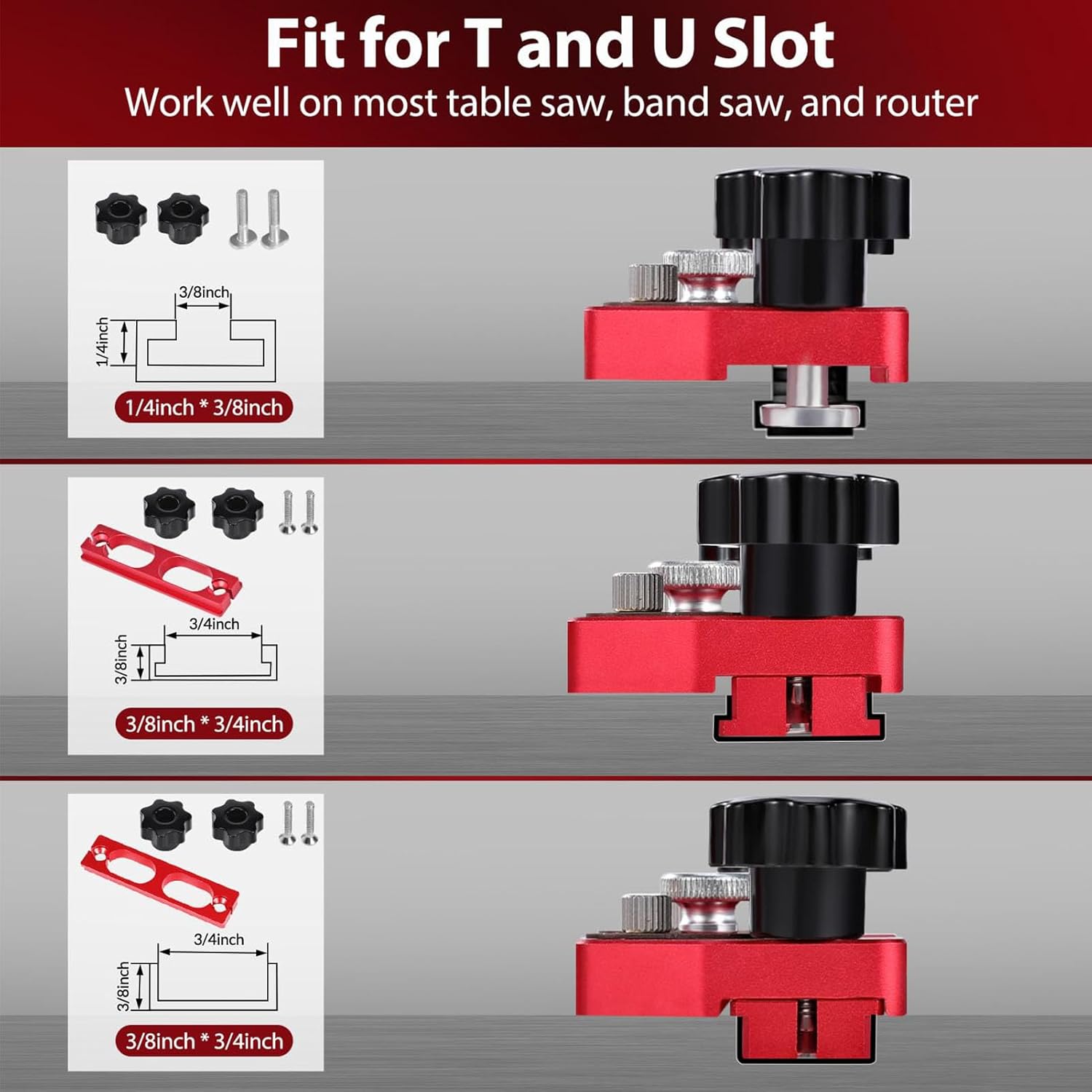 Fit for T and U Slot
Work well on most table saw, band saw, and router

3/8inch
1/4inch
1/4inch * 3/8inch

3/4inch
3/8inch
3/8inch * 3/4inch

3/4inch
3/8inch
3/8inch * 3/4inch