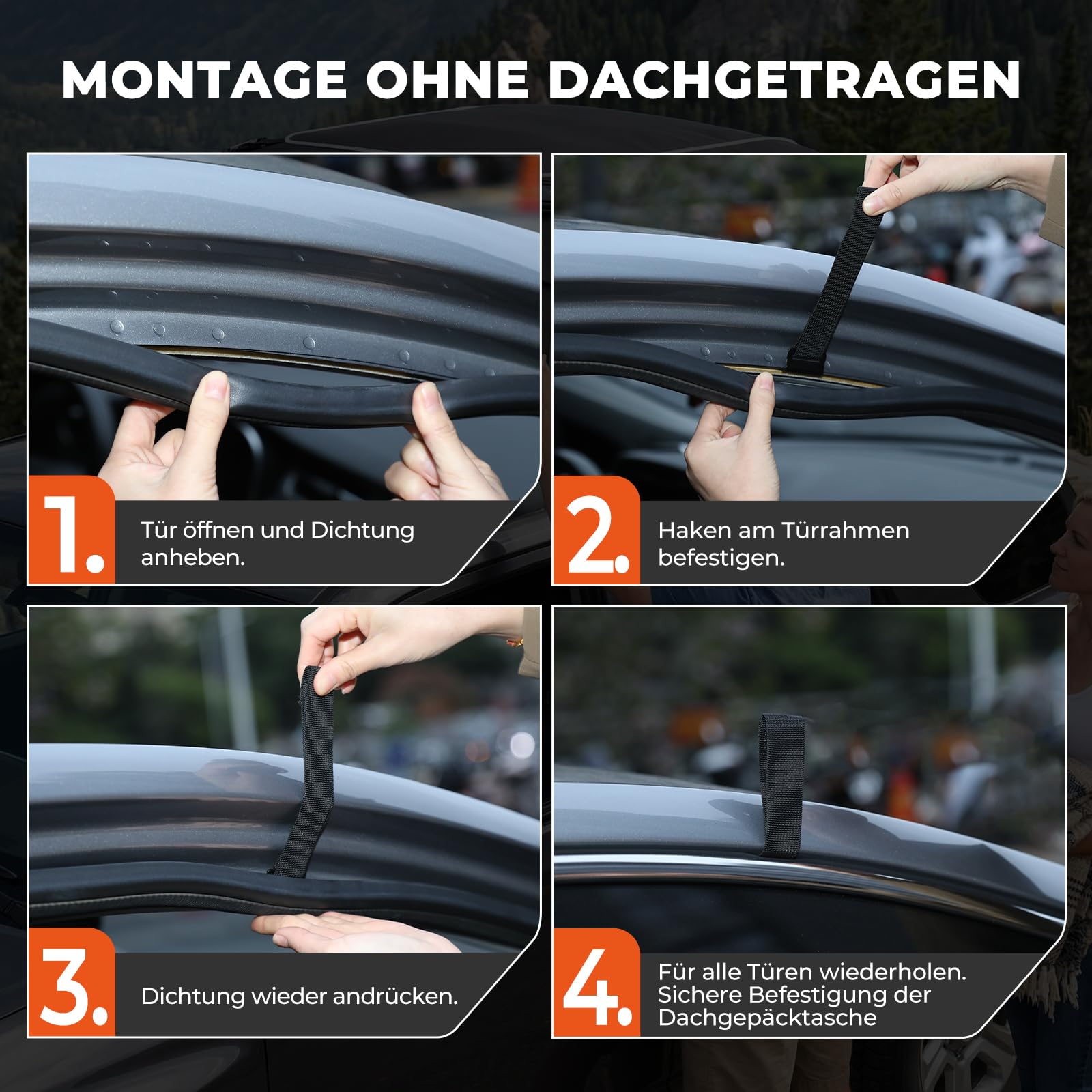 MONTAGE OHNE DACHGETRAGEN

1.
Tür öffnen und Dichtung anheben.

2.
Haken am Türrahmen befestigen.

3.
Dichtung wieder andrücken.

4.
Für alle Türen wiederholen. Sichere Befestigung der Dachgepäcktasche