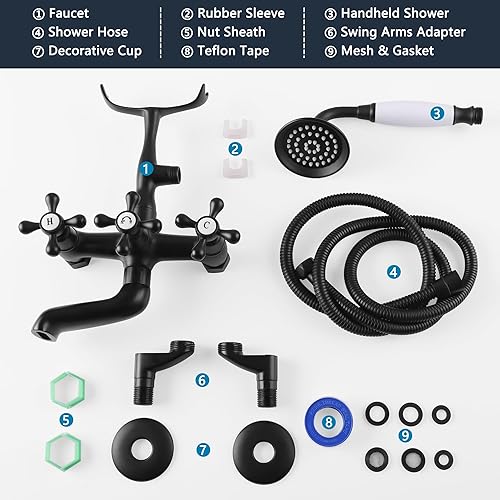 ① Faucet
④ Shower Hose
⑦ Decorative Cup

② Rubber Sleeve
⑤ Nut Sheath
⑧ Teflon Tape

③ Handheld Shower
⑥ Swing Arms Adapter
⑨ Mesh & Gasket

1
2
3
H
C
4
6
5
7
8
9