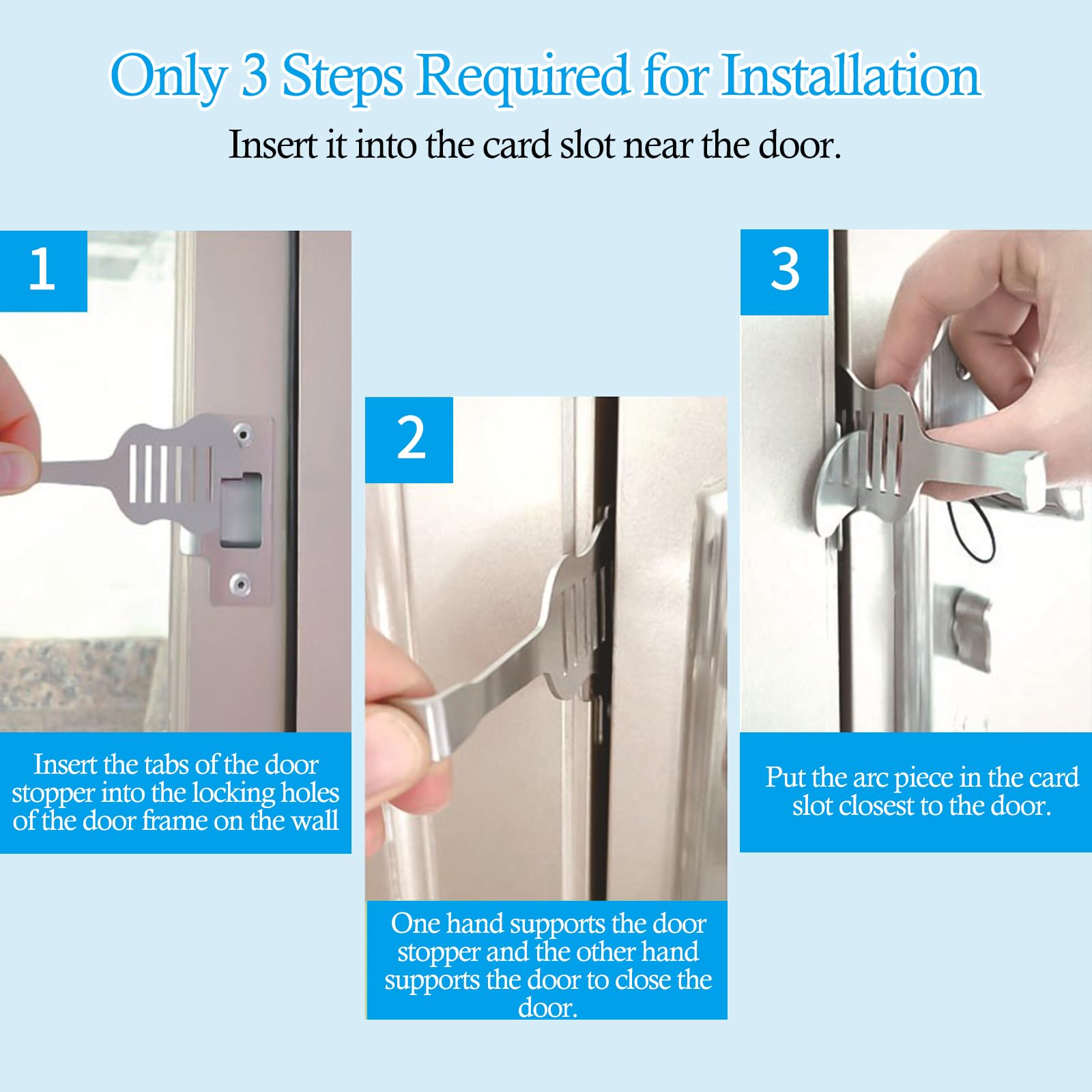 Only 3 Steps Required for Installation

Insert it into the card slot near the door.

1

Insert the tabs of the door stopper into the locking holes of the door frame on the wall

2

One hand supports the door stopper and the other hand supports the door to close the door.

3

Put the arc piece in the card slot closest to the door.