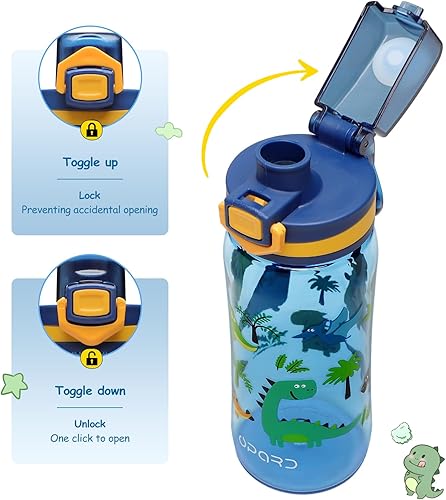 Toggle up

Lock
Preventing accidental opening

Toggle down

Unlock
One click to open

OPARD