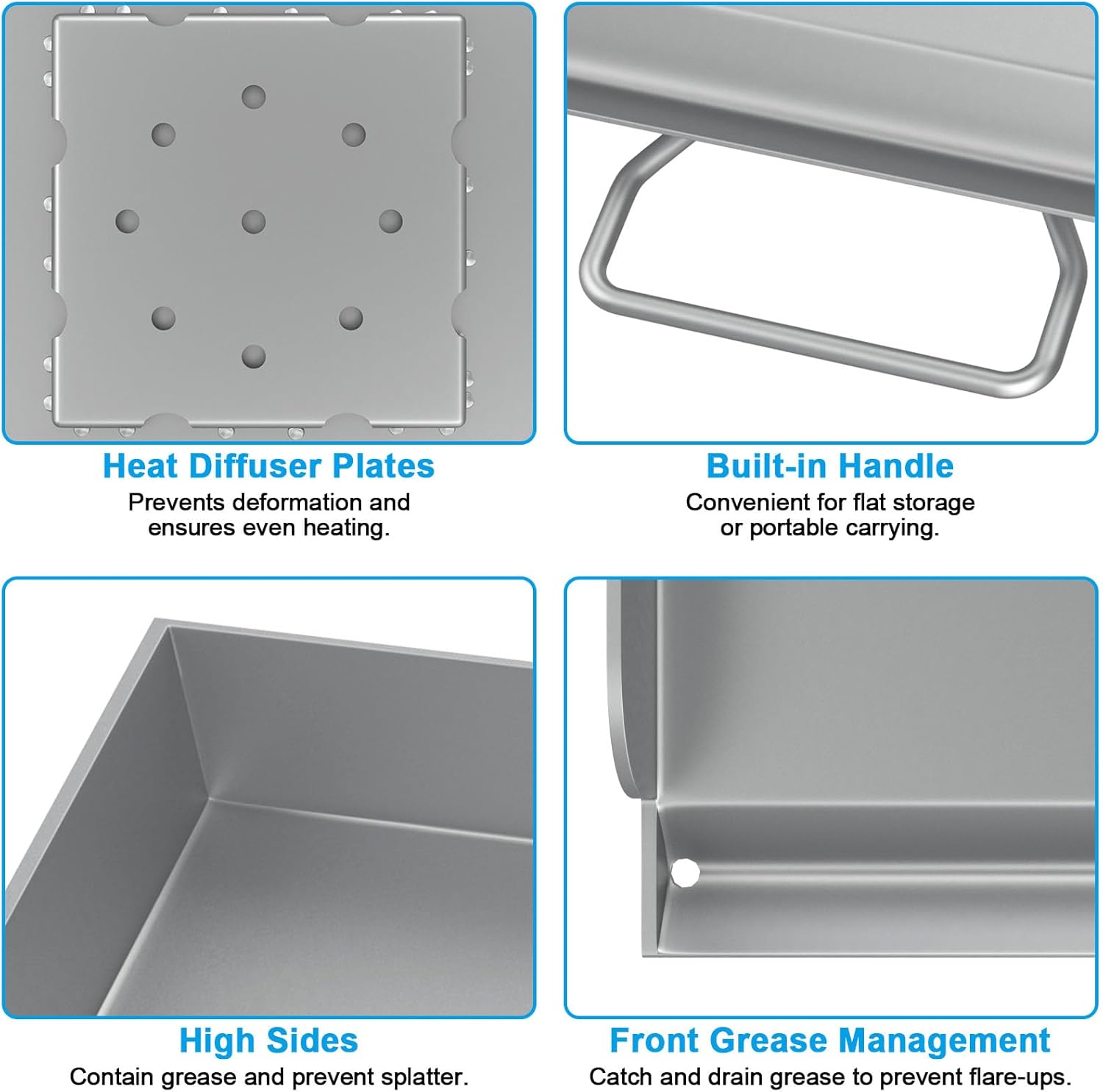 Heat Diffuser Plates
Prevents deformation and ensures even heating.

Built-in Handle
Convenient for flat storage or portable carrying.

High Sides
Contain grease and prevent splatter.

Front Grease Management
Catch and drain grease to prevent flare-ups.