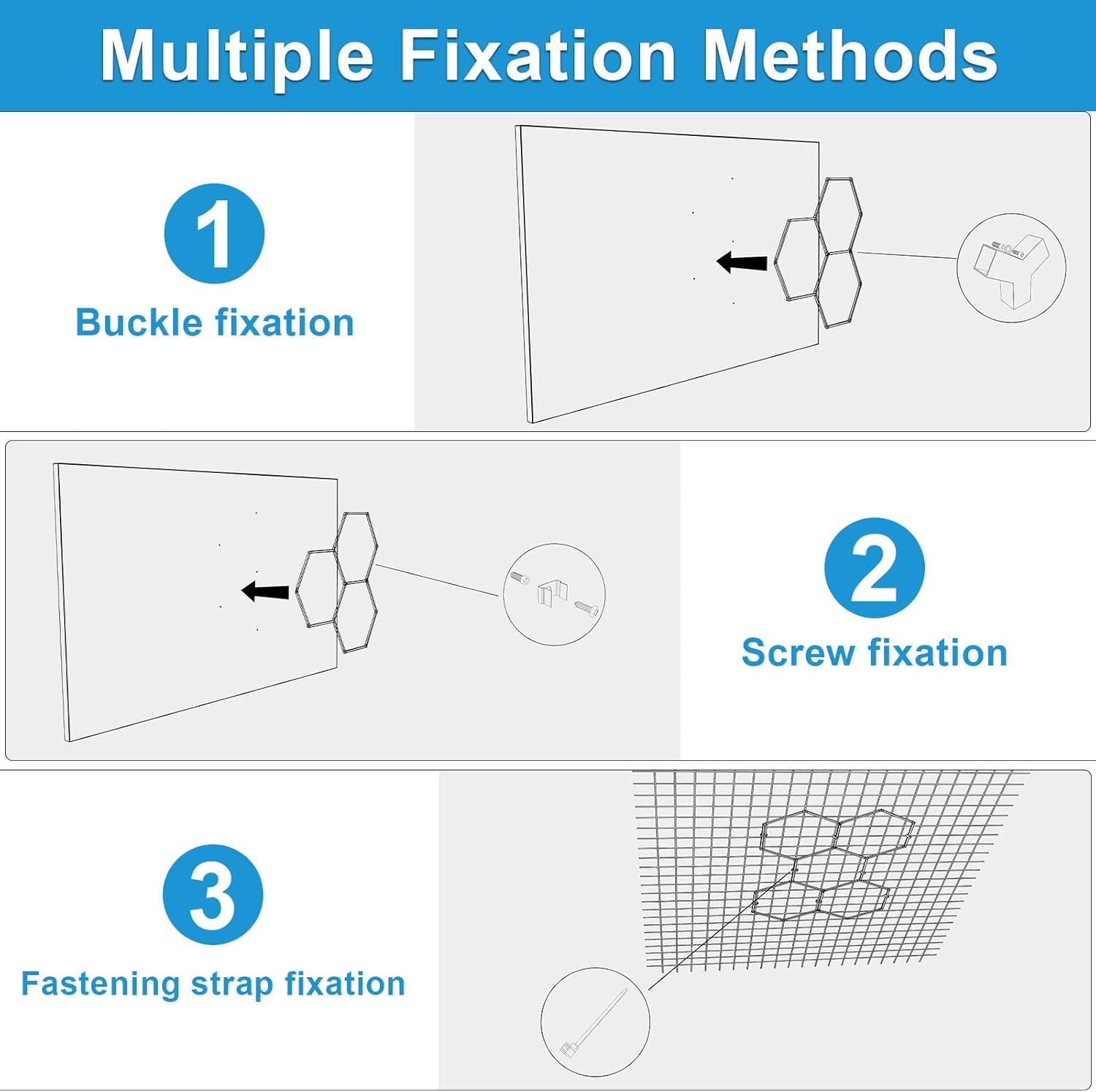 Multiple Fixation Methods

1

Buckle fixation

2

Screw fixation

3

Fastening strap fixation