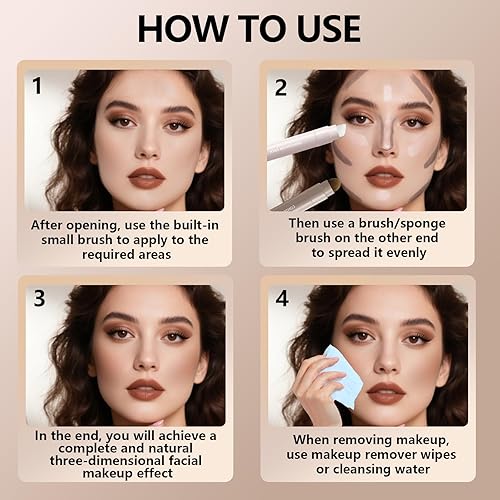 HOW TO USE

1

After opening, use the built-in small brush to apply to the required areas

2

Then use a brush/sponge brush on the other end to spread it evenly

3

In the end, you will achieve a complete and natural three-dimensional facial makeup effect

4

When removing makeup, use makeup remover wipes or cleansing water