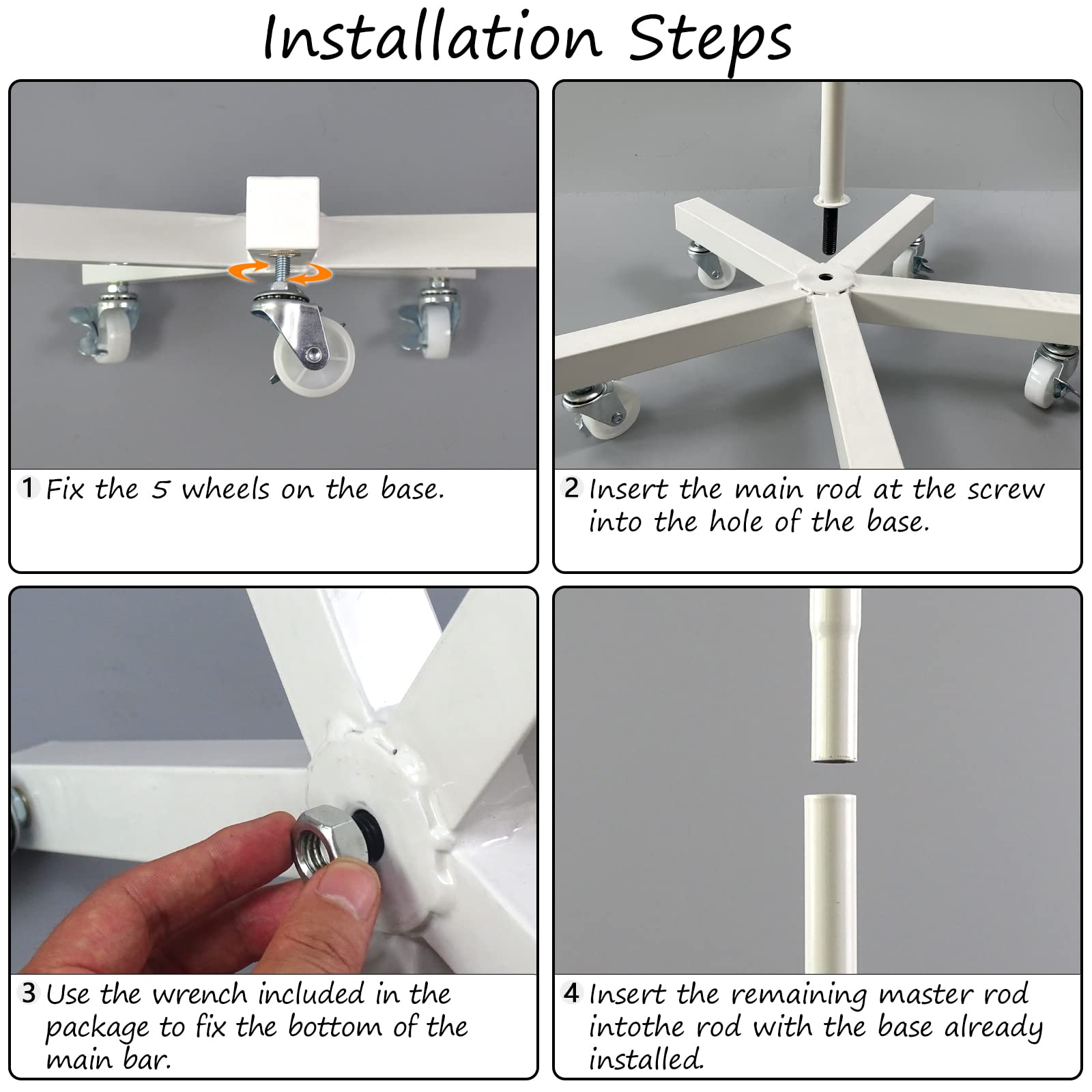 Installation Steps

1 Fix the 5 wheels on the base.

2 Insert the main rod at the screw into the hole of the base.

3 Use the wrench included in the package to fix the bottom of the main bar.

4 Insert the remaining master rod intothe rod with the base already installed.