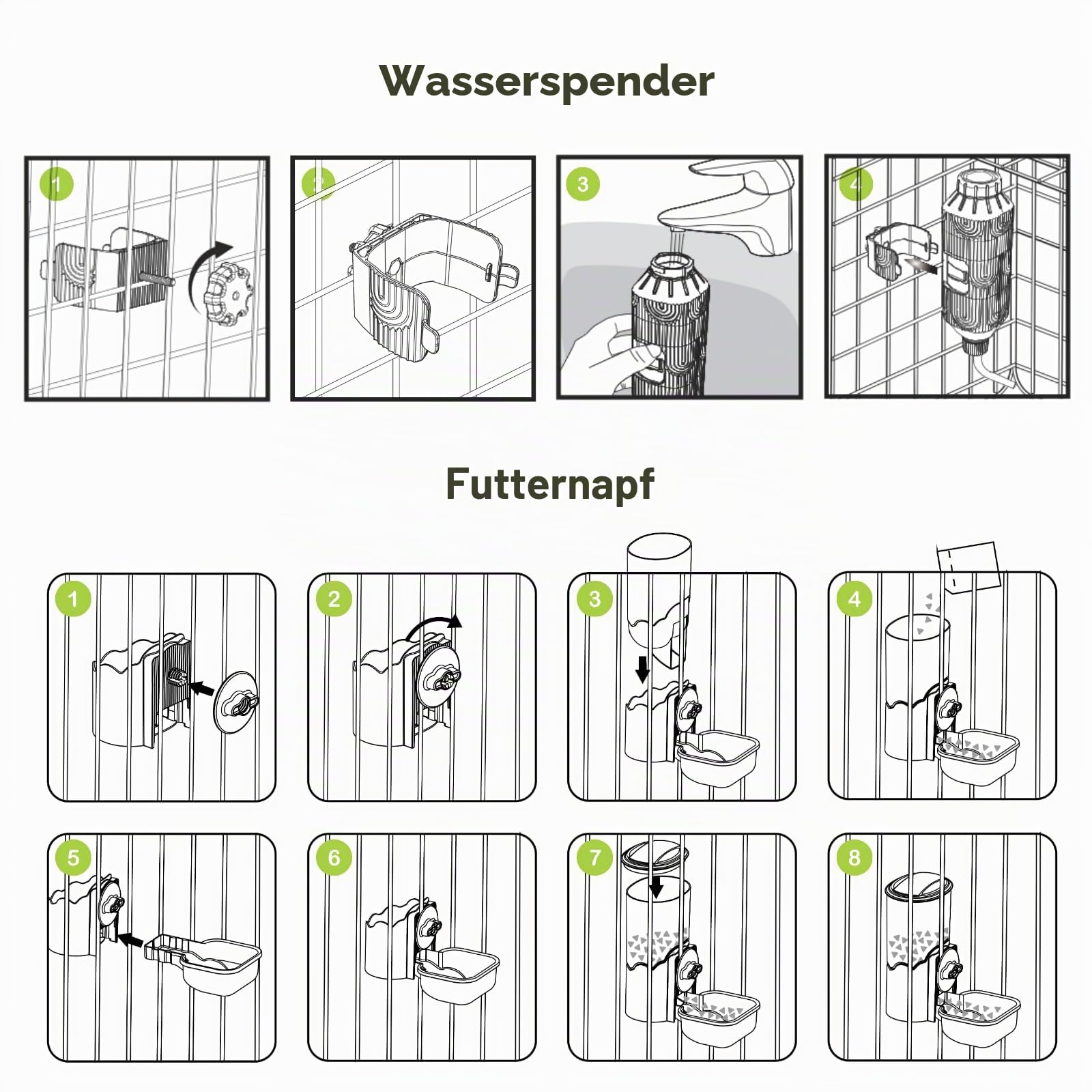 Wasserspender

1

2

3

4

Futternapf

1

2

3

4

5

6

7

8