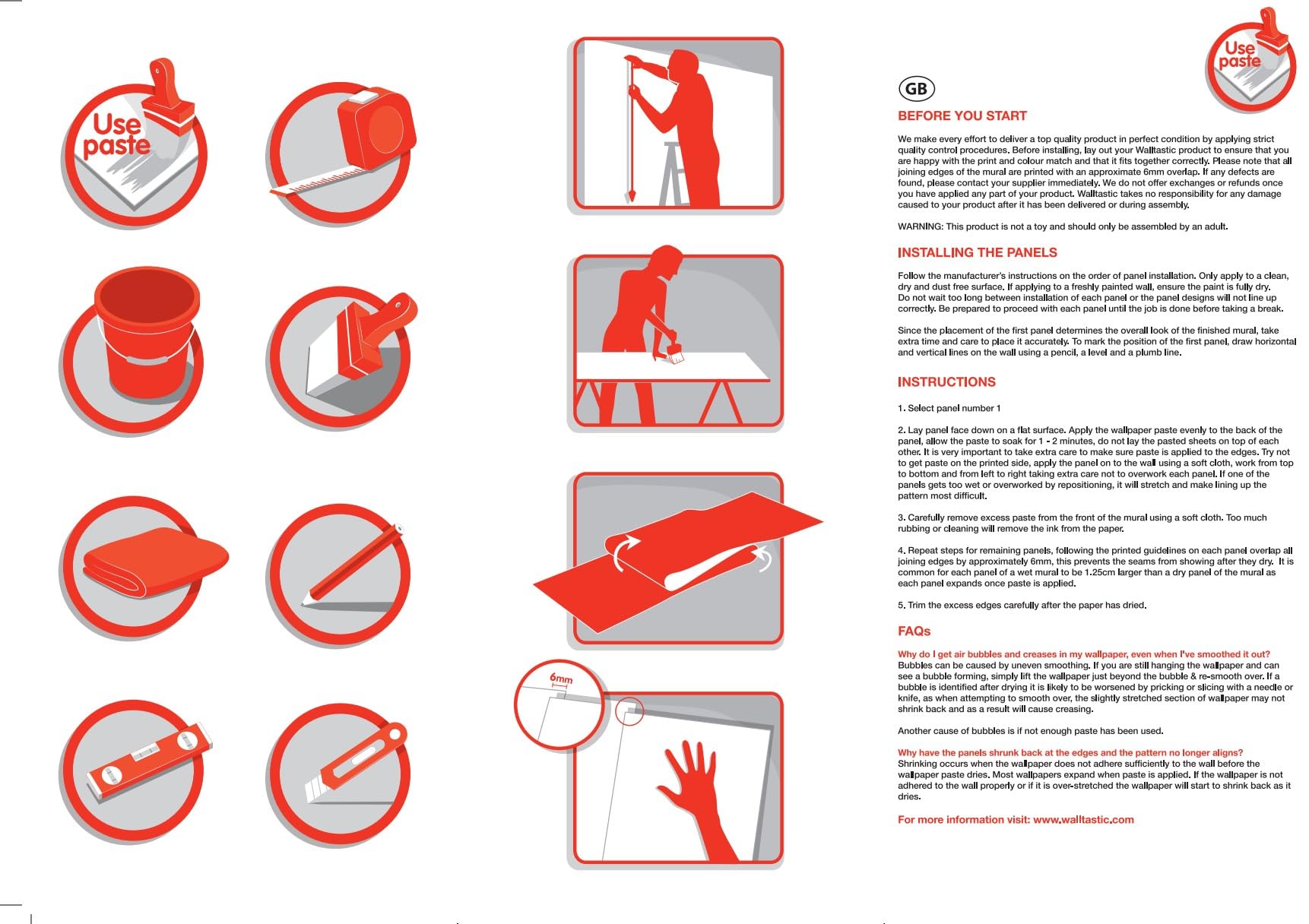 Use paste

6mm

Use paste

GB

BEFORE YOU START

We make every effort to deliver a top quality product in perfect condition by applying strict quality control procedures. Before installing, lay out your Walltastic product to ensure that you are happy with the print and colour match and that it fits together correctly. Please note that all joining edges of the mural are printed with an approximate 6mm overlap. If any defects are found, please contact your supplier immediately. We do not offer exchanges or refunds once you have applied any part of your product. Walltastic takes no responsibility for any damage caused to your product after it has been delivered or during assembly.

WARNING: This product is not a toy and should only be assembled by an adult.

INSTALLING THE PANELS

Follow the manufacturer's instructions on the order of panel installation. Only apply to a clean, dry and dust free surface. If applying to a freshly painted wall, ensure the paint is fully dry. Do not wait too long between installation of each panel or the panel designs will not line up correctly. Be prepared to proceed with each panel until the job is done before taking a break.

Since the placement of the first panel determines the overall look of the finished mural, take extra time and care to place it accurately. To mark the position of the first panel, draw horizontal and vertical lines on the wall using a pencil, a level and a plumb line.

INSTRUCTIONS

1. Select panel number 1

2. Lay panel face down on a flat surface. Apply the wallpaper paste evenly to the back of the panel, allow the paste to soak for 1 - 2 minutes, do not lay the pasted sheets on top of each other. It is very important to take extra care to make sure paste is applied to the edges. Try not to get paste on the printed side, apply the panel on to the wall using a soft cloth, work from top to bottom and from left to right taking extra care not to overwork each panel. If one of the panels gets too wet or overworked by repositioning, it will stretch and make lining up the pattern most difficult.

3. Carefully remove excess paste from the front of the mural using a soft cloth. Too much rubbing or cleaning will remove the ink from the paper.

4. Repeat steps for remaining panels, following the printed guidelines on each panel overlap all joining edges by approximately 6mm, this prevents the seams from showing after they dry. It is common for each panel of a wet mural to be 1.25cm larger than a dry panel of the mural as each panel expands once paste is applied.

5. Trim the excess edges carefully after the paper has dried.

FAQs

Why do I get air bubbles and creases in my wallpaper, even when I've smoothed it out?
Bubbles can be caused by uneven smoothing. If you are still hanging the wallpaper and can see a bubble forming, simply lift the wallpaper just beyond the bubble & re-smooth over. If a bubble is identified after drying it is likely to be worsened by pricking or slicing with a needle or knife, as when attempting to smooth over, the slightly stretched section of wallpaper may not shrink back and as a result will cause creasing.

Another cause of bubbles is if not enough paste has been used.

Why have the panels shrunk back at the edges and the pattern no longer aligns?
Shrinking occurs when the wallpaper does not adhere sufficiently to the wall before the wallpaper paste dries. Most wallpapers expand when paste is applied. If the wallpaper is not adhered to the wall properly or if it is over-stretched the wallpaper will start to shrink back as it dries.

For more information visit: www.walltastic.com