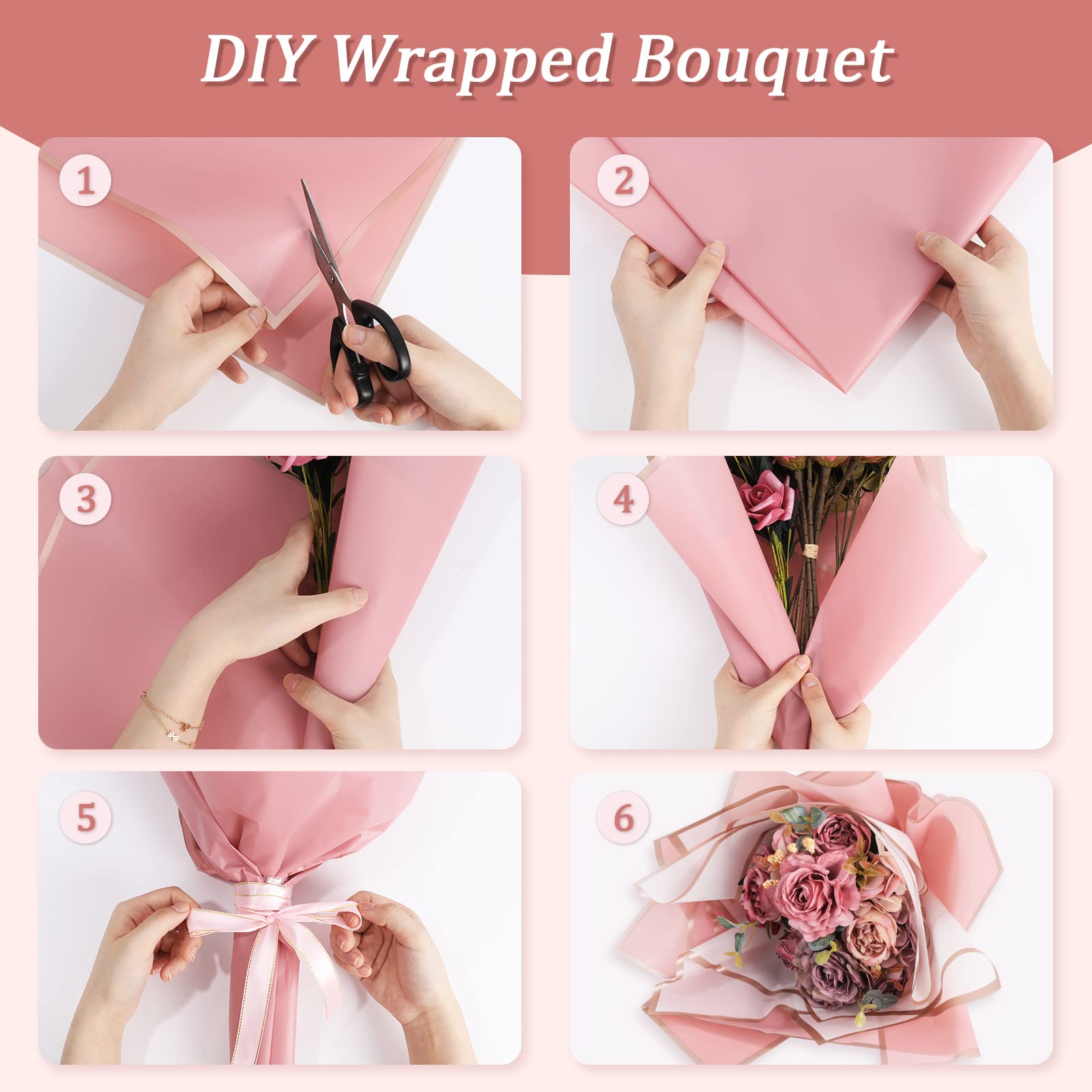 DIY Wrapped Bouquet

1

2

3

4

5

6