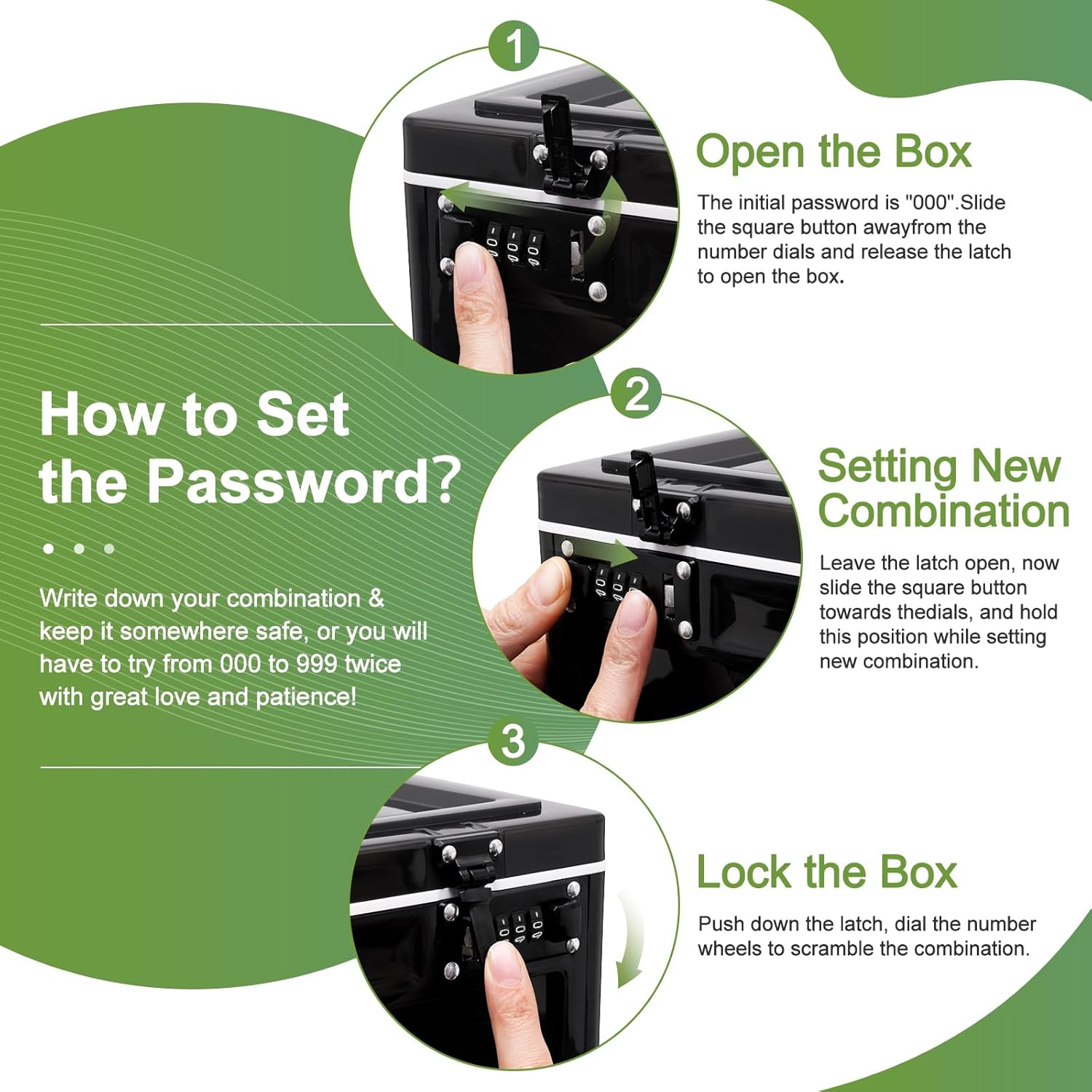 How to Set the Password?

Write down your combination & keep it somewhere safe, or you will have to try from 000 to 999 twice with great love and patience!

1

Open the Box

The initial password is "000".Slide the square button awayfrom the number dials and release the latch to open the box.

2

Setting New Combination

Leave the latch open, now slide the square button towards thedials, and hold this position while setting new combination.

3

Lock the Box

Push down the latch, dial the number wheels to scramble the combination.