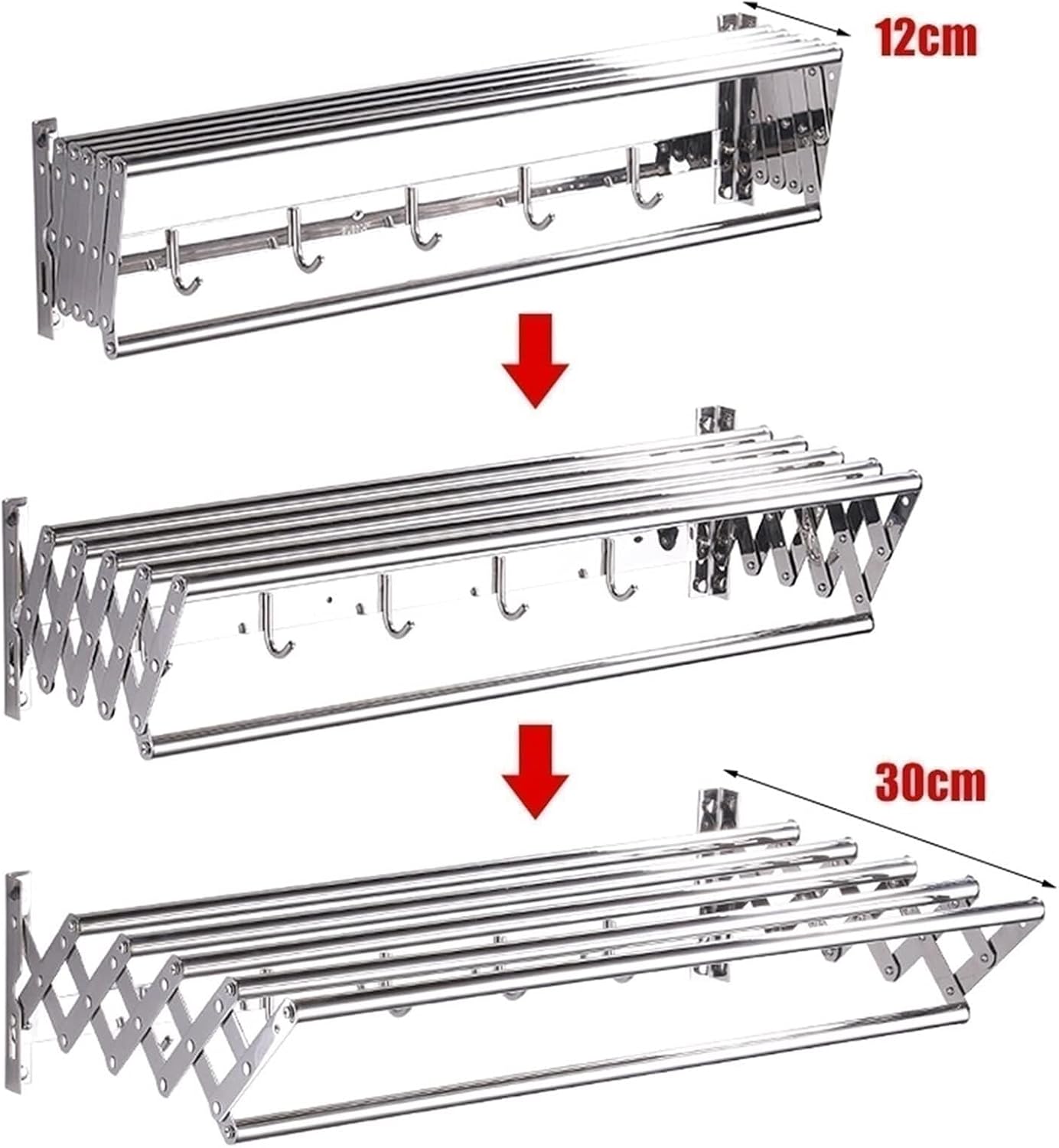 12cm

30cm