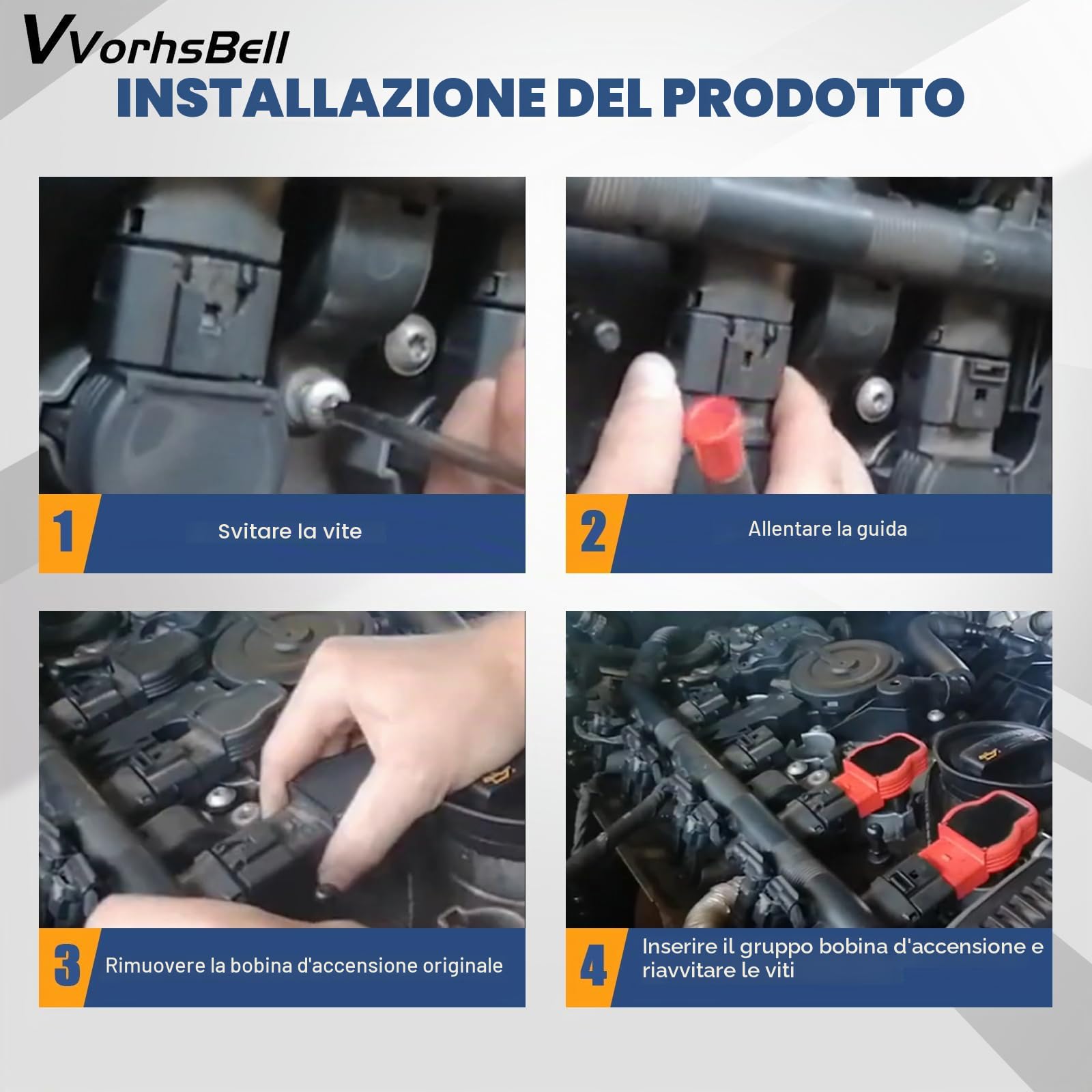 VVorhsBell

INSTALLAZIONE DEL PRODOTTO

1 Svitare la vite

2 Allentare la guida

3 Rimuovere la bobina d'accensione originale

4 Inserire il gruppo bobina d'accensione e riavvitare le viti