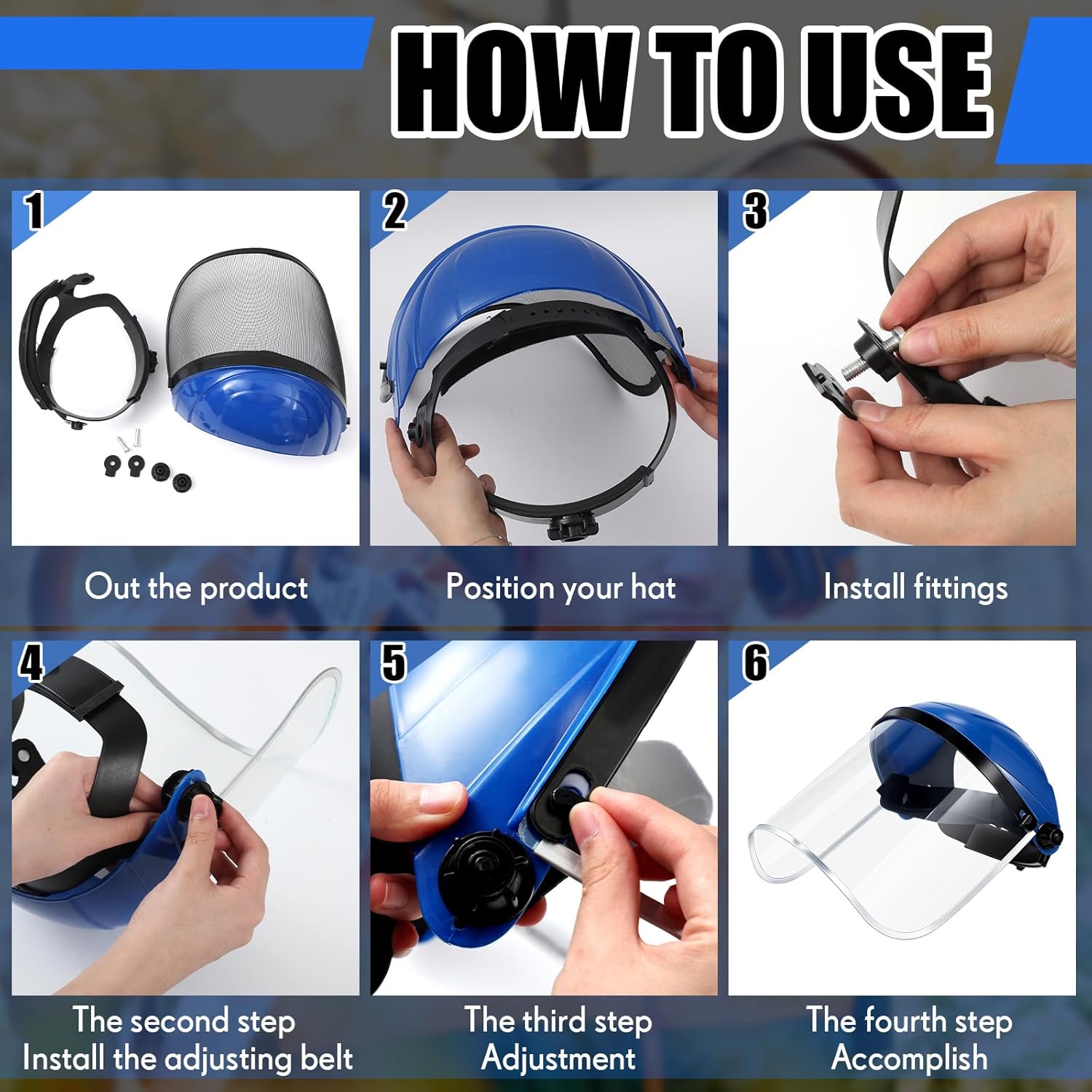 HOW TO USE

1

Out the product

2

Position your hat

3

Install fittings

4

The second step
Install the adjusting belt

5

The third step
Adjustment

6

The fourth step
Accomplish