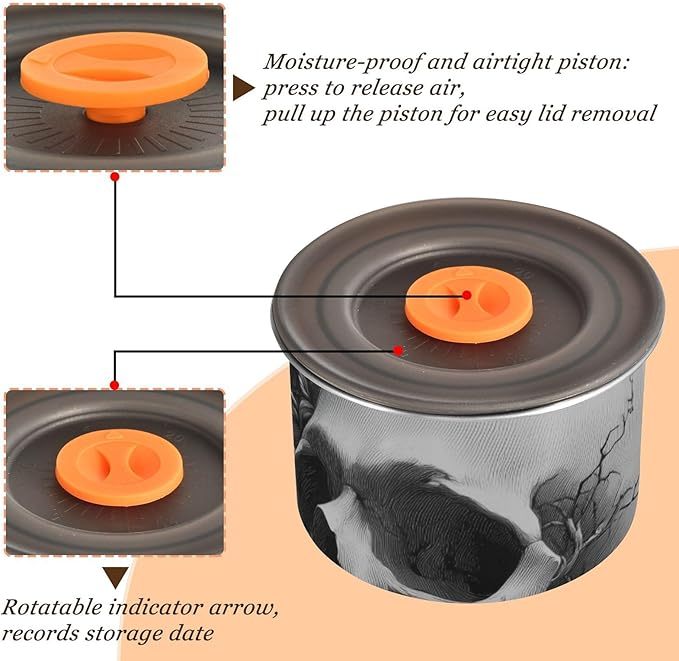 Moisture-proof and airtight piston:
press to release air,
pull up the piston for easy lid removal

Rotatable indicator arrow,
records storage date