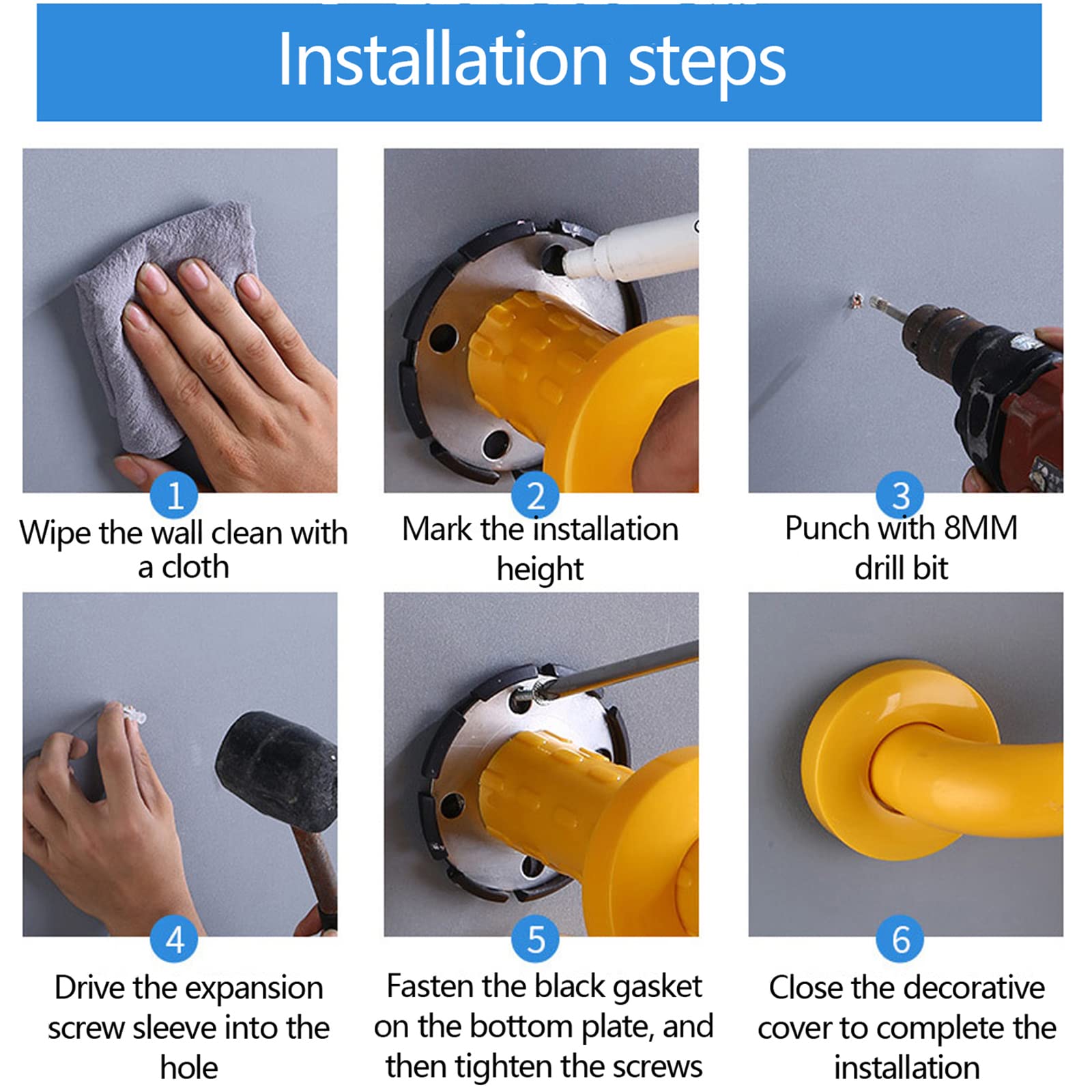 Installation steps

1
Wipe the wall clean with a cloth

2
Mark the installation height

3
Punch with 8MM drill bit

4
Drive the expansion screw sleeve into the hole

5
Fasten the black gasket on the bottom plate, and then tighten the screws

6
Close the decorative cover to complete the installation