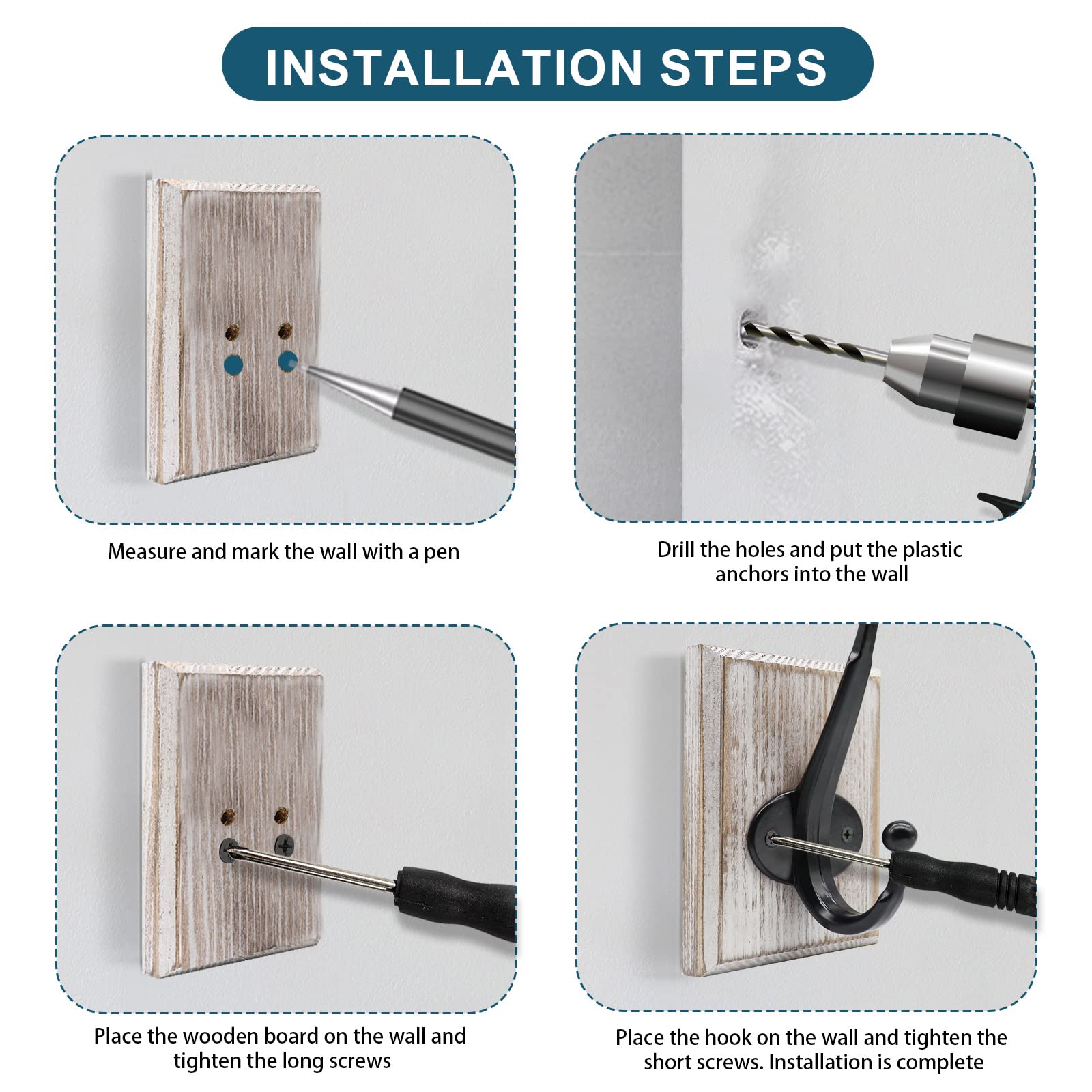 INSTALLATION STEPS

Measure and mark the wall with a pen

Drill the holes and put the plastic anchors into the wall

Place the wooden board on the wall and tighten the long screws

Place the hook on the wall and tighten the short screws. Installation is complete