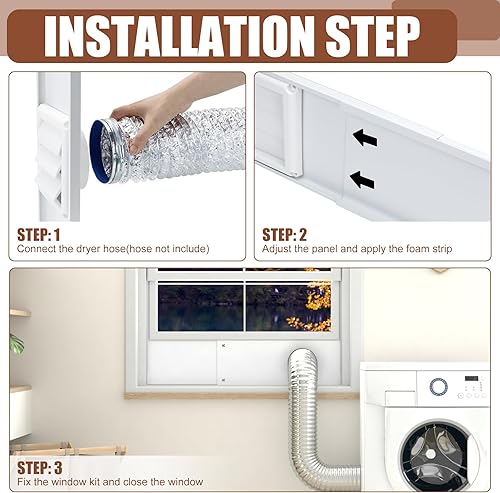 INSTALLATION STEP

STEP: 1
Connect the dryer hose(hose not include)

STEP: 2
Adjust the panel and apply the foam strip

STEP: 3
Fix the window kit and close the window