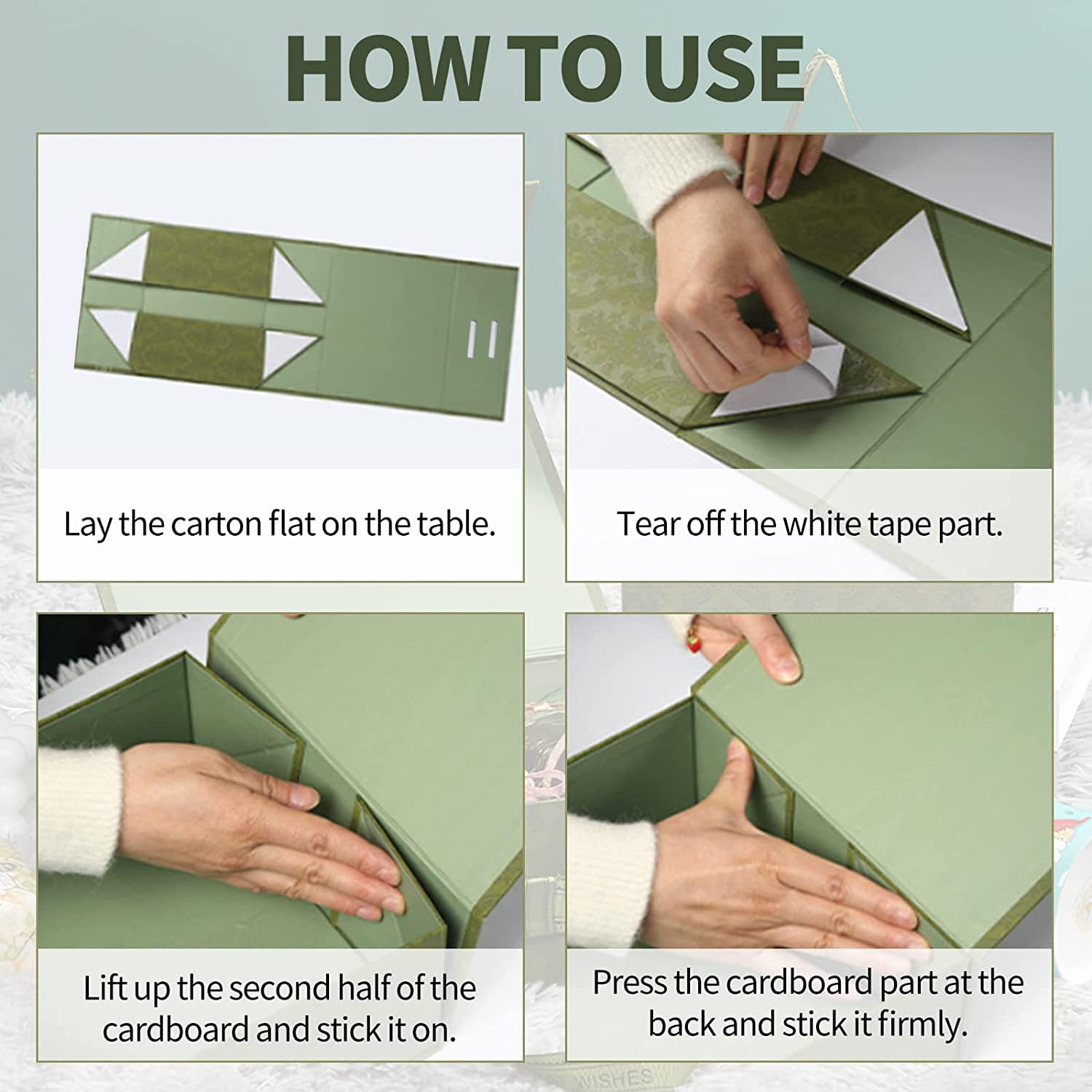 HOW TO USE

Lay the carton flat on the table.

Tear off the white tape part.

Lift up the second half of the cardboard and stick it on.

Press the cardboard part at the back and stick it firmly.

WISHES