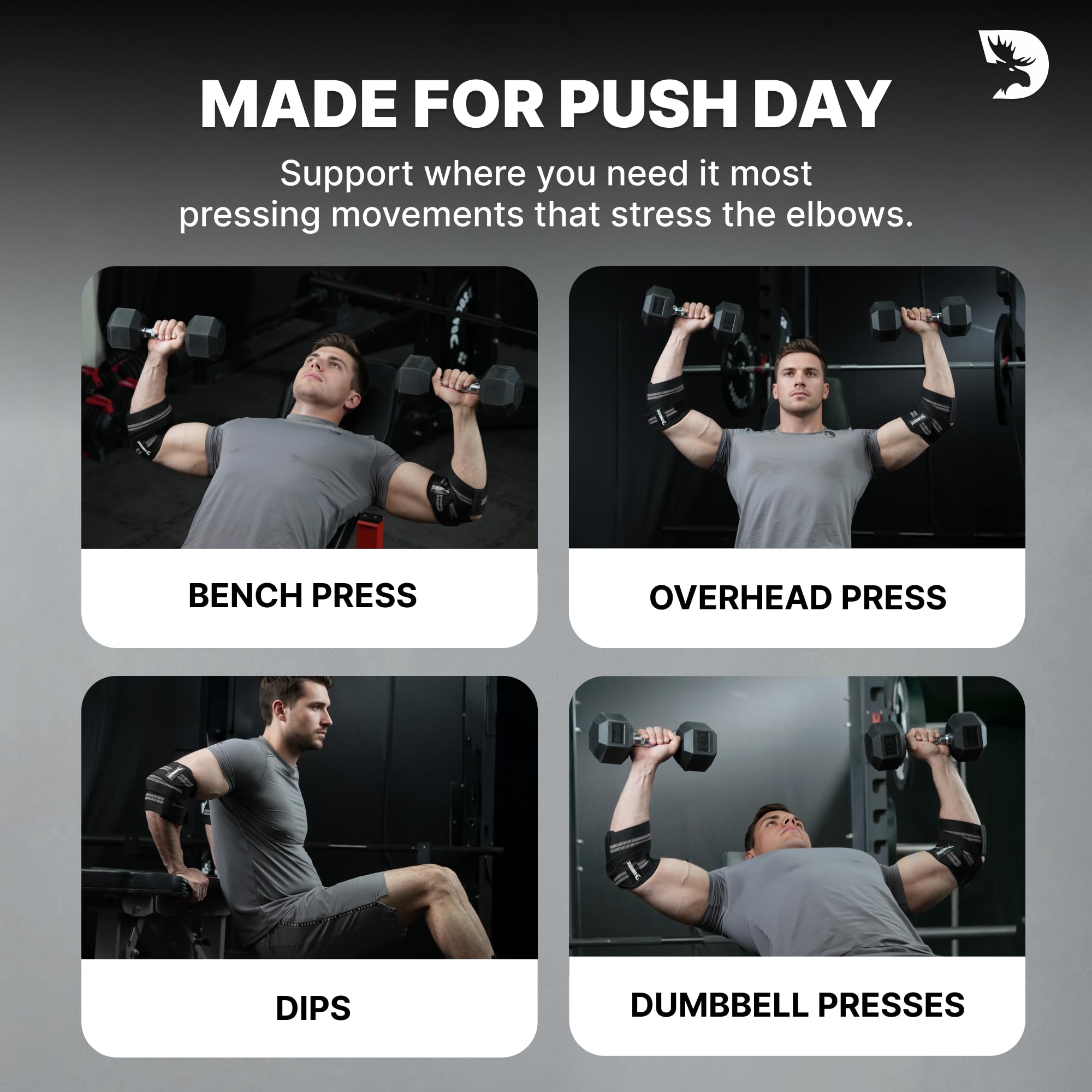 MADE FOR PUSH DAY

Support where you need it most pressing movements that stress the elbows.

BENCH PRESS

OVERHEAD PRESS

DIPS

DUMBBELL PRESSES