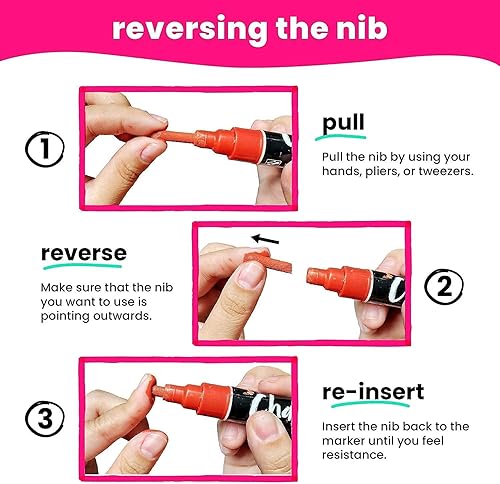 reversing the nib

1

pull

Pull the nib by using your hands, pliers, or tweezers.

reverse

Make sure that the nib you want to use is pointing outwards.

2

3

re-insert

Insert the nib back to the marker until you feel resistance.