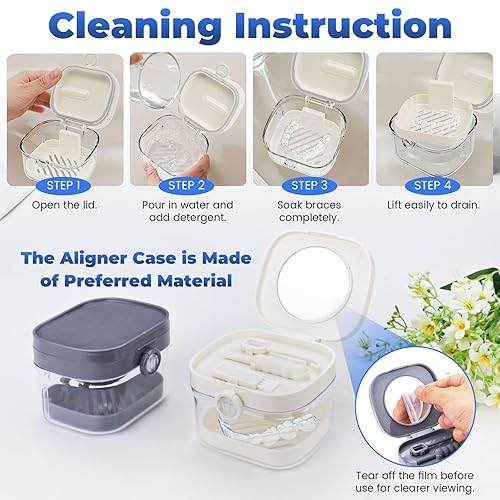 Cleaning Instruction

STEP 1
Open the lid.

STEP 2
Pour in water and add detergent.

STEP 3
Soak braces completely.

STEP 4
Lift easily to drain.

The Aligner Case is Made of Preferred Material

Tear off the film before use for clearer viewing.