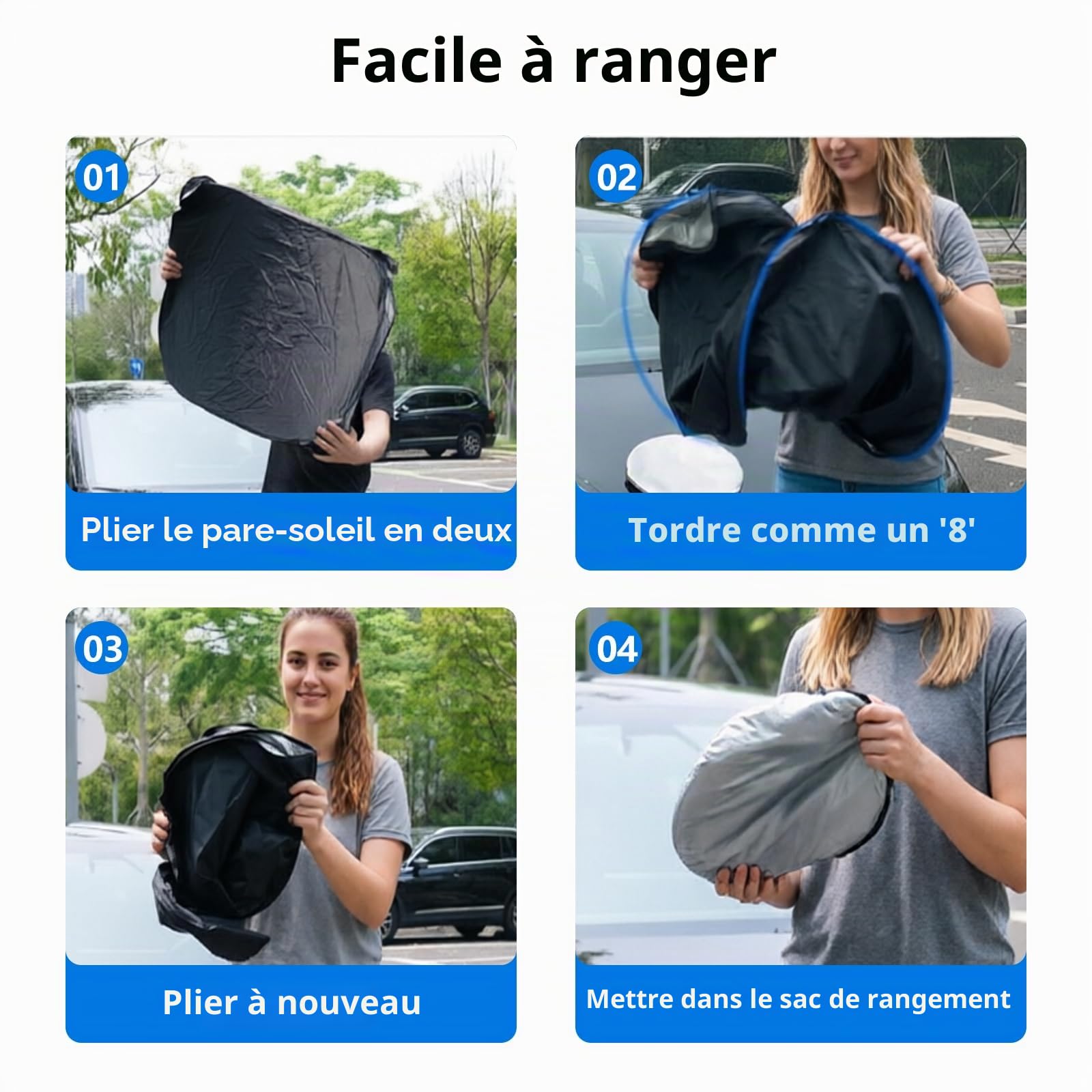 Facile à ranger

01

Plier le pare-soleil en deux

02

Tordre comme un '8'

03

Plier à nouveau

04

Mettre dans le sac de rangement