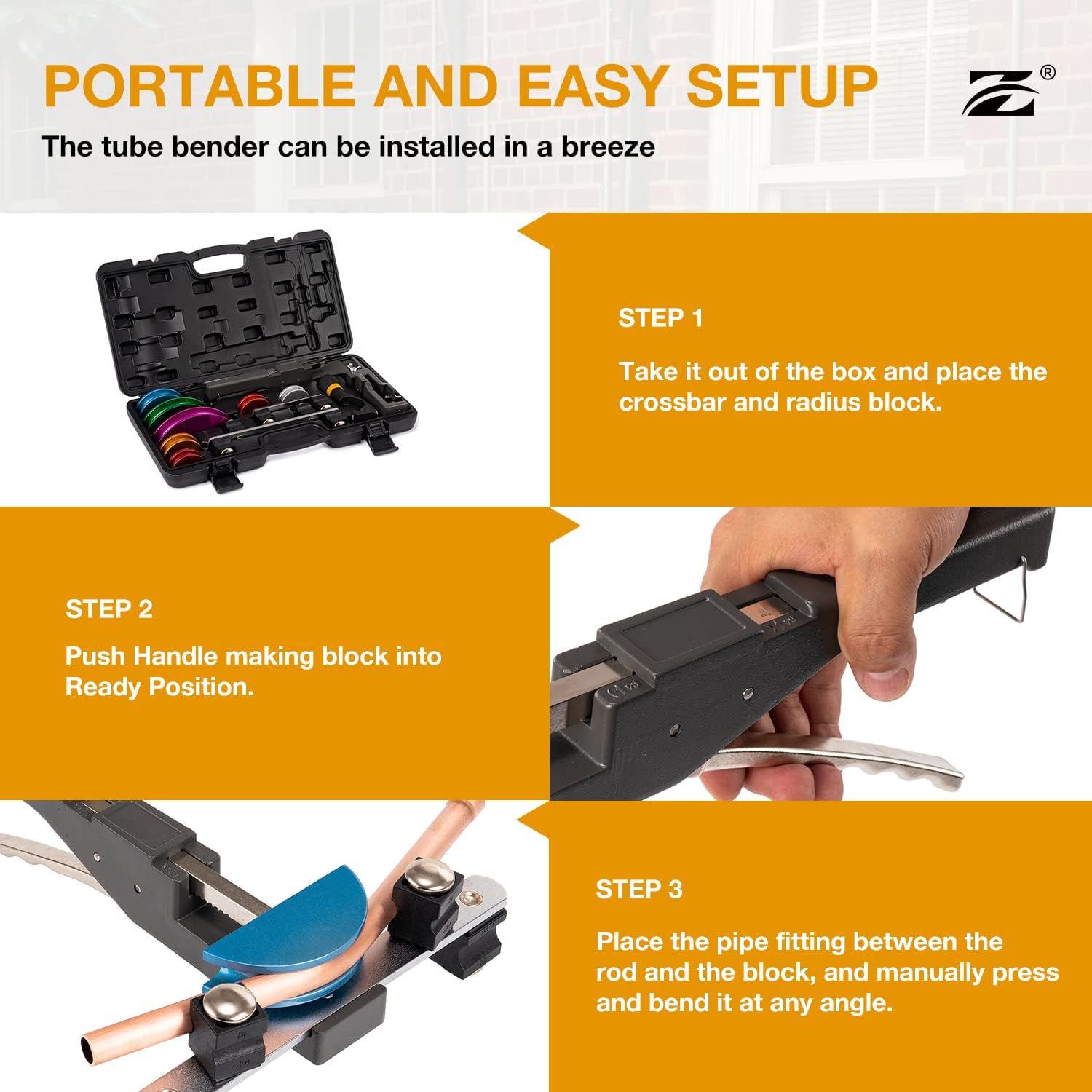 PORTABLE AND EASY SETUP

Z®

The tube bender can be installed in a breeze

STEP 1

Take it out of the box and place the crossbar and radius block.

STEP 2

Push Handle making block into Ready Position.

STEP 3

Place the pipe fitting between the rod and the block, and manually press and bend it at any angle.