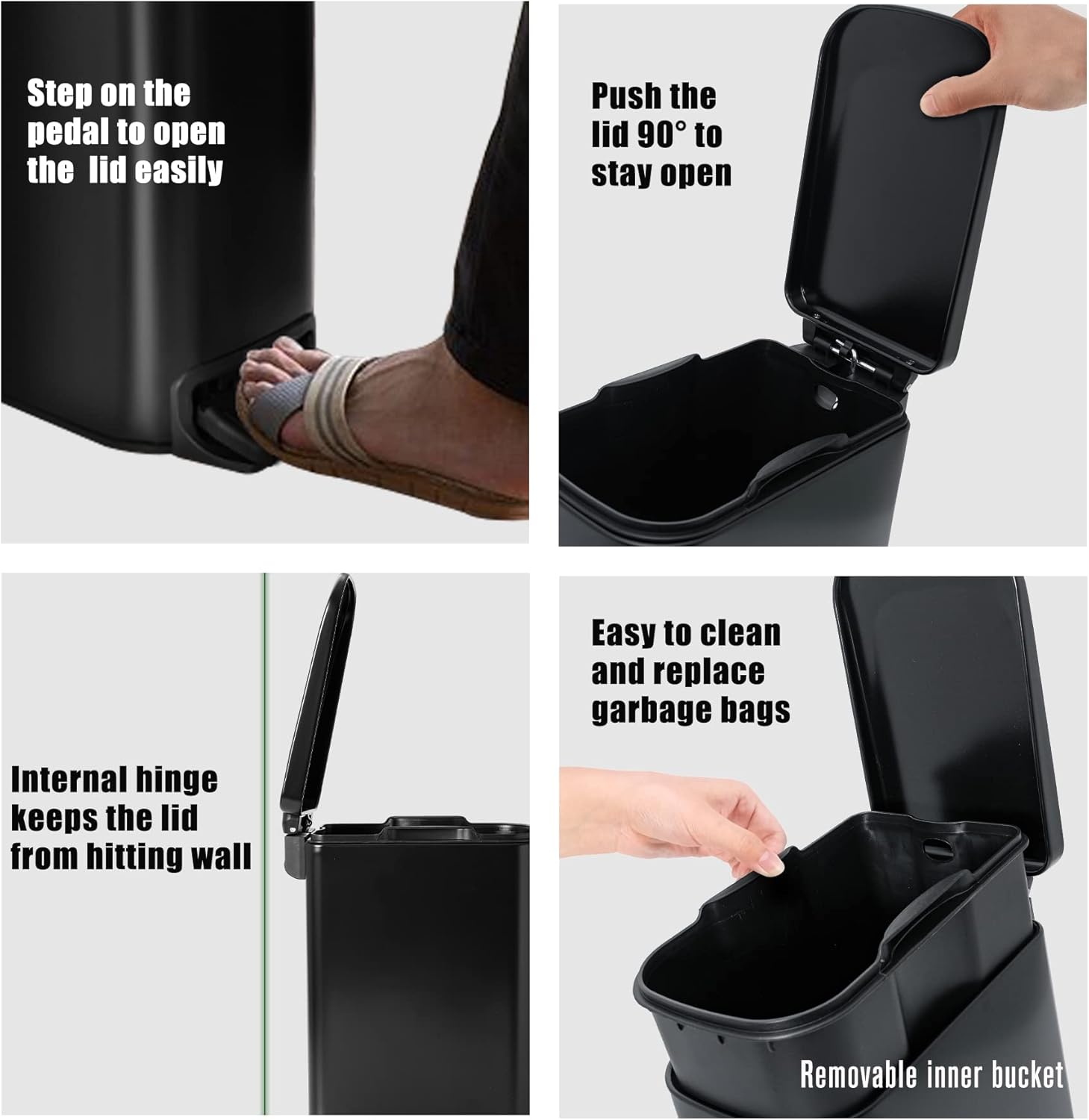 Step on the pedal to open the  lid easily

Push the lid 90° to stay open

Internal hinge keeps the lid from hitting wall

Easy to clean and replace garbage bags

Removable inner bucket