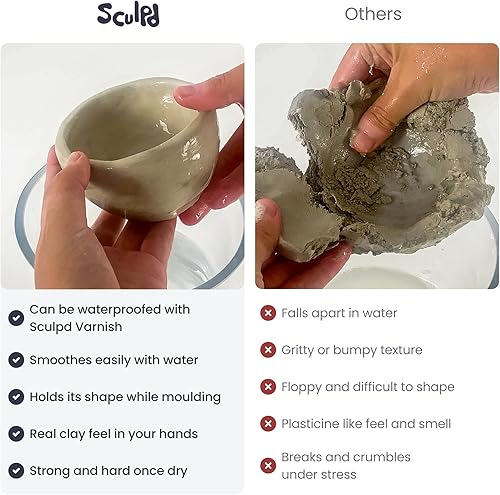 Sculpd

Can be waterproofed with Sculpd Varnish

Smoothes easily with water

Holds its shape while moulding

Real clay feel in your hands

Strong and hard once dry

Others

Falls apart in water

Gritty or bumpy texture

Floppy and difficult to shape

Plasticine like feel and smell

Breaks and crumbles under stress