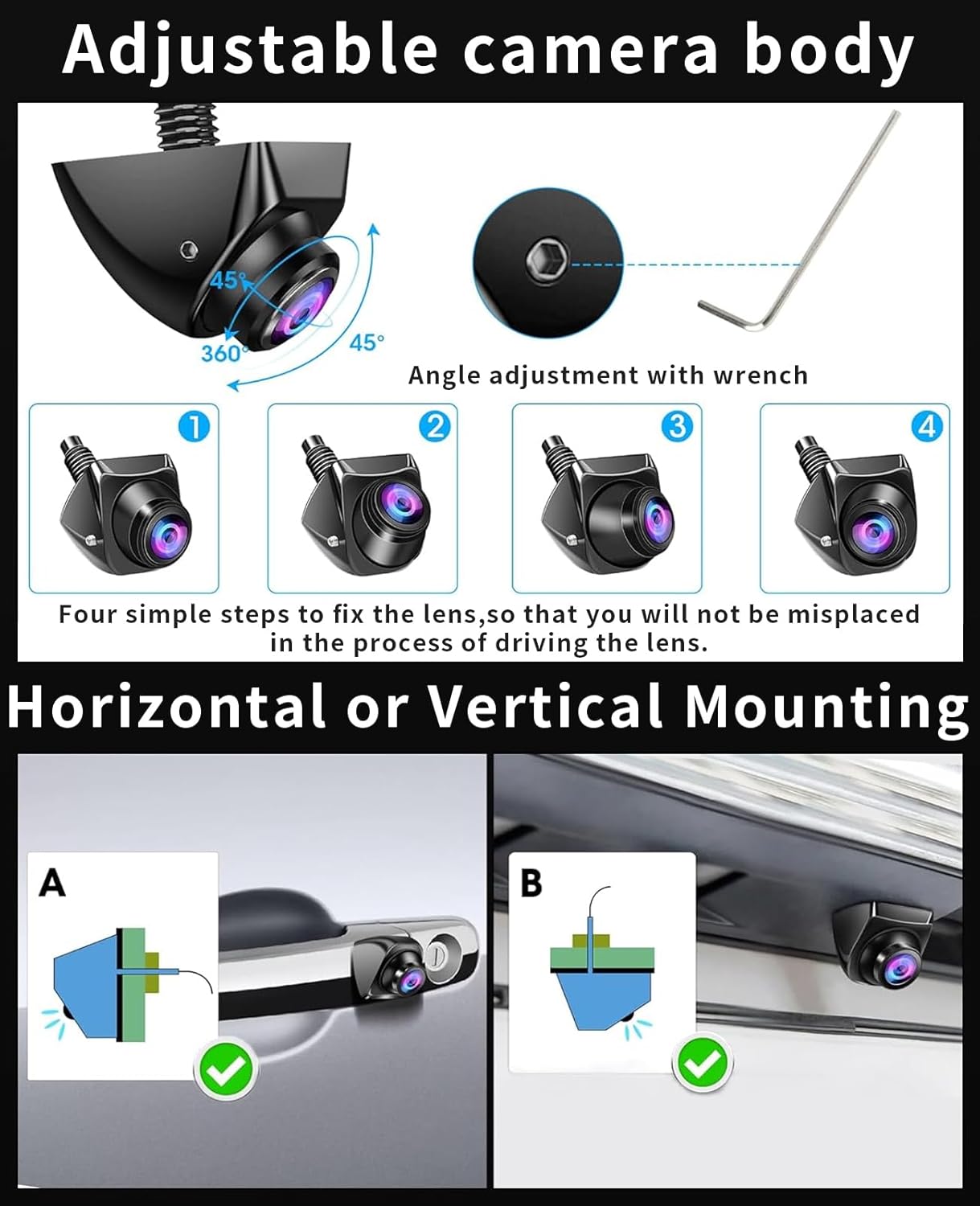 Adjustable camera body

45°
360°
45°

Angle adjustment with wrench

1
2
3
4

Four simple steps to fix the lens,so that you will not be misplaced in the process of driving the lens.

Horizontal or Vertical Mounting

A

B