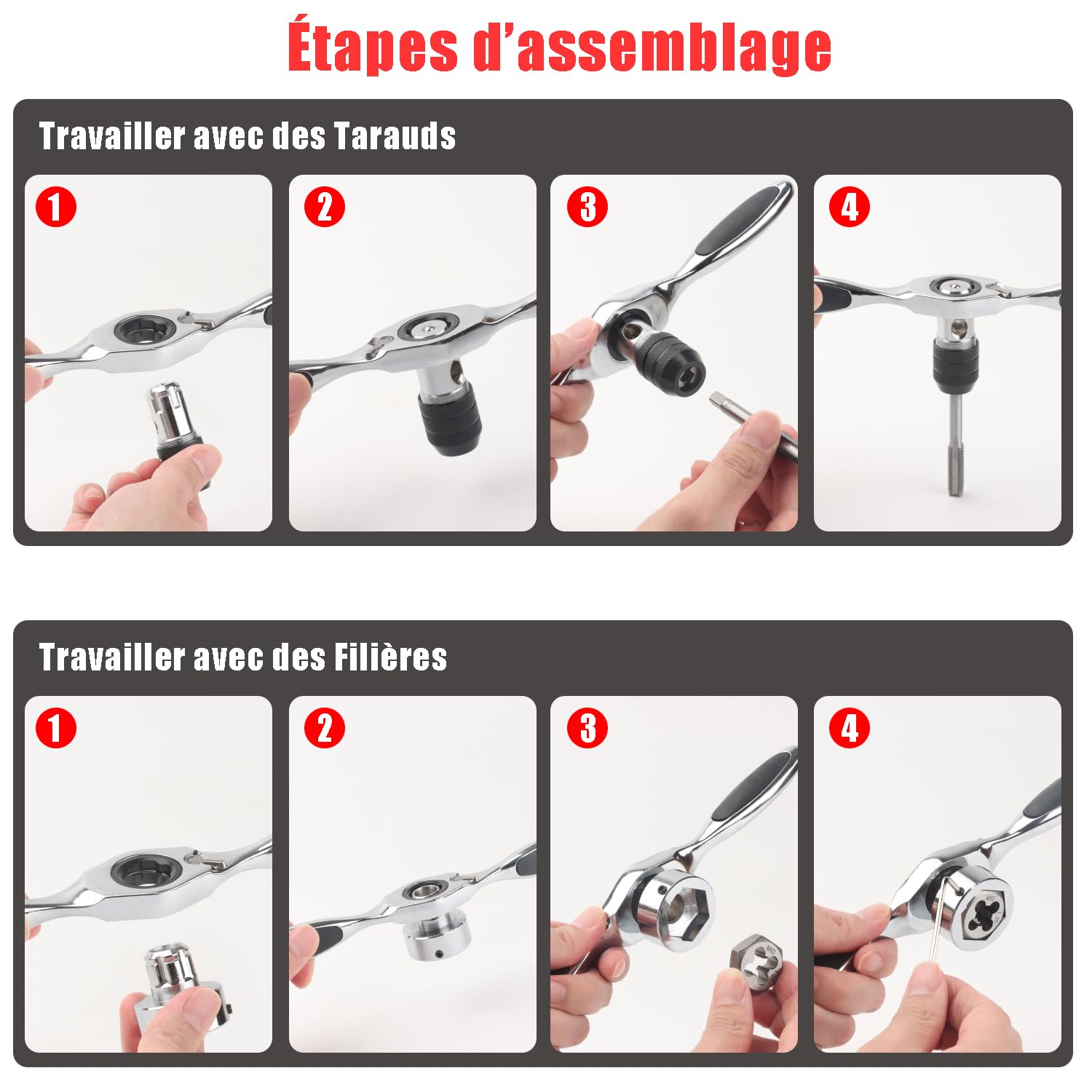 Étapes d'assemblage

Travailler avec des Tarauds

1

2

3

4

Travailler avec des Filières

1

2

3

M10

4