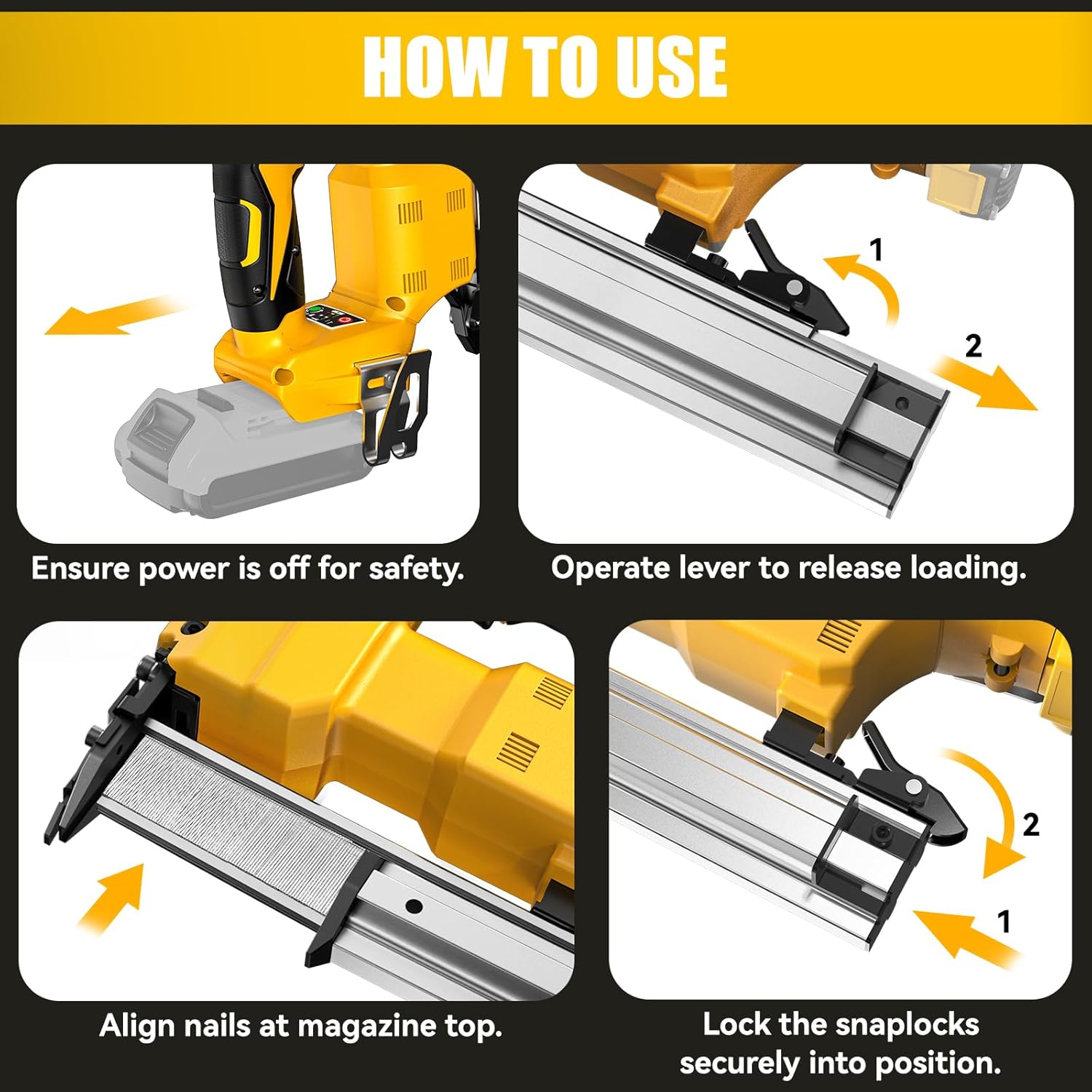 HOW TO USE

Ensure power is off for safety.

1

2

Operate lever to release loading.

Align nails at magazine top.

2

1

Lock the snaplocks securely into position.