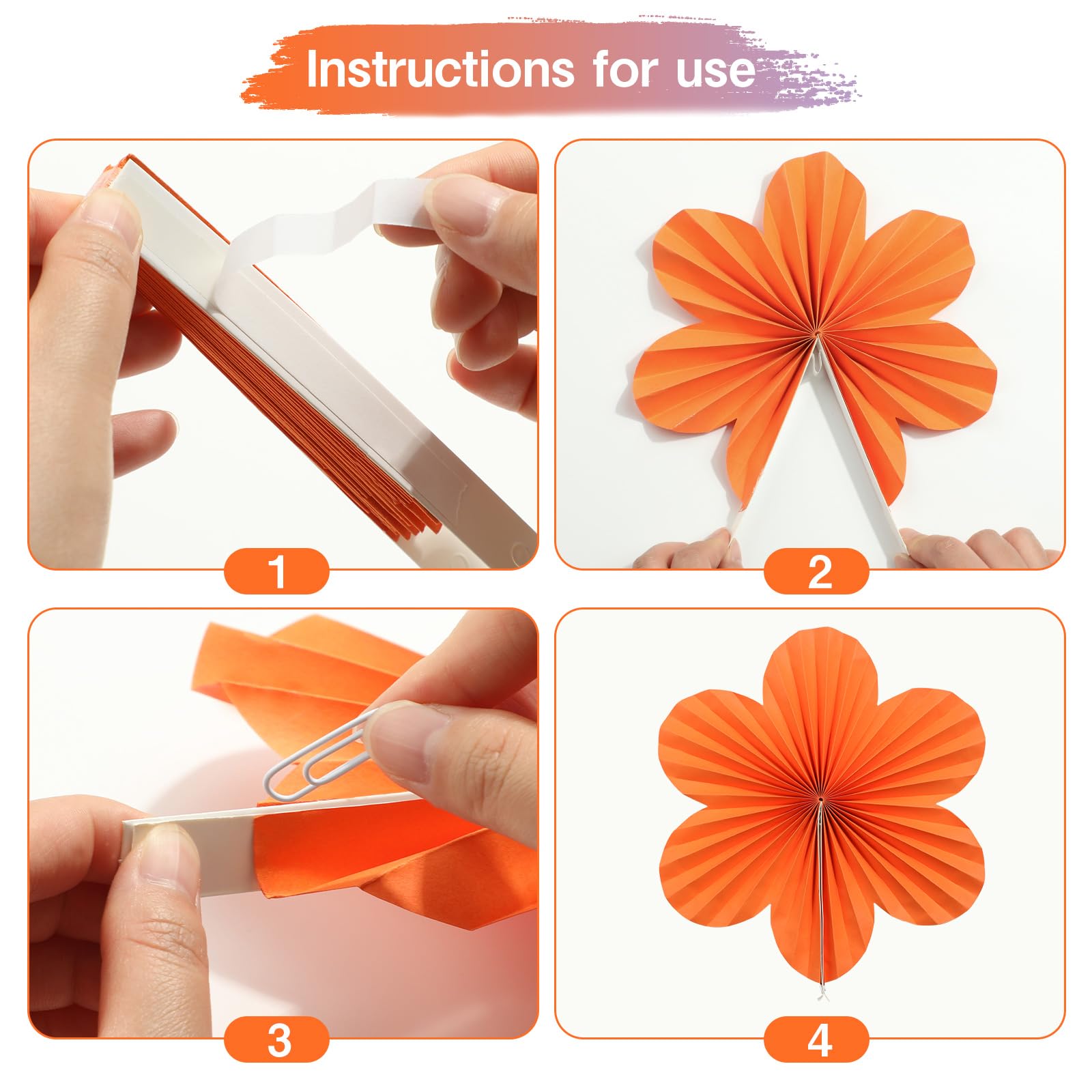 Instructions for use

1

2

3

4